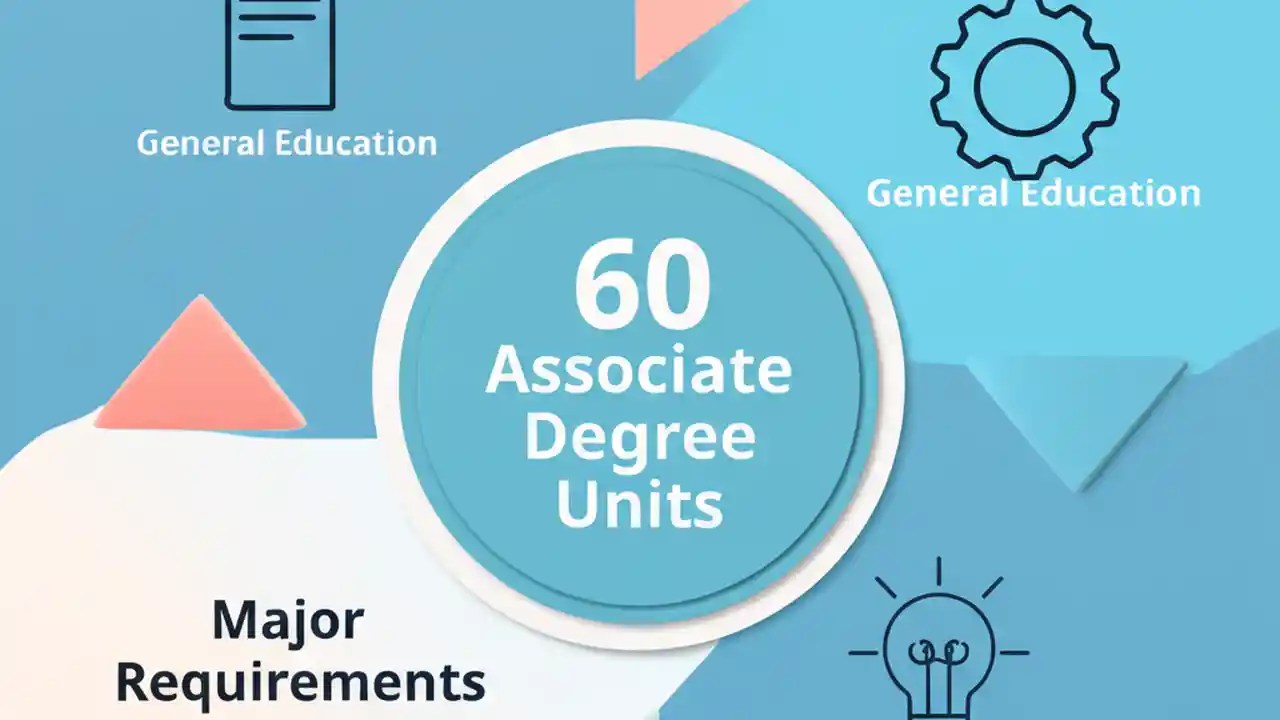 General Education

General Education

60
Associate
Degree
Units

Major
Requirements