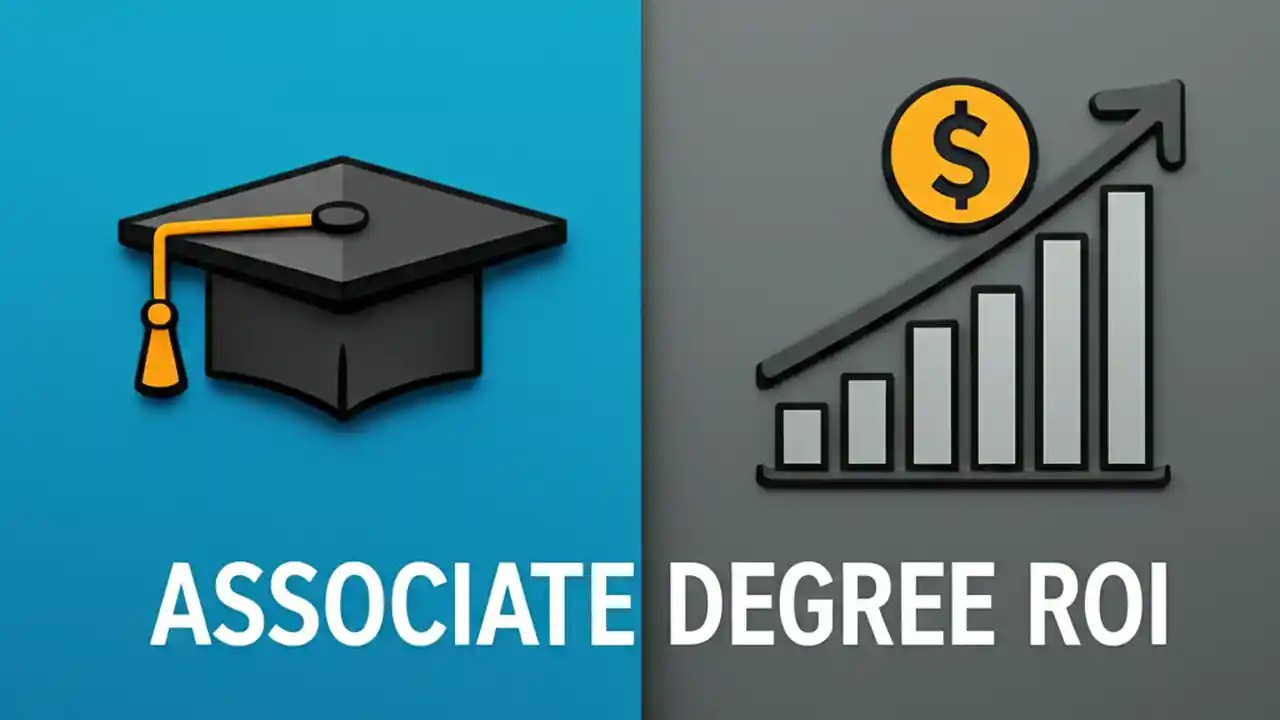 $
ASSOCIATE DEGREE ROI