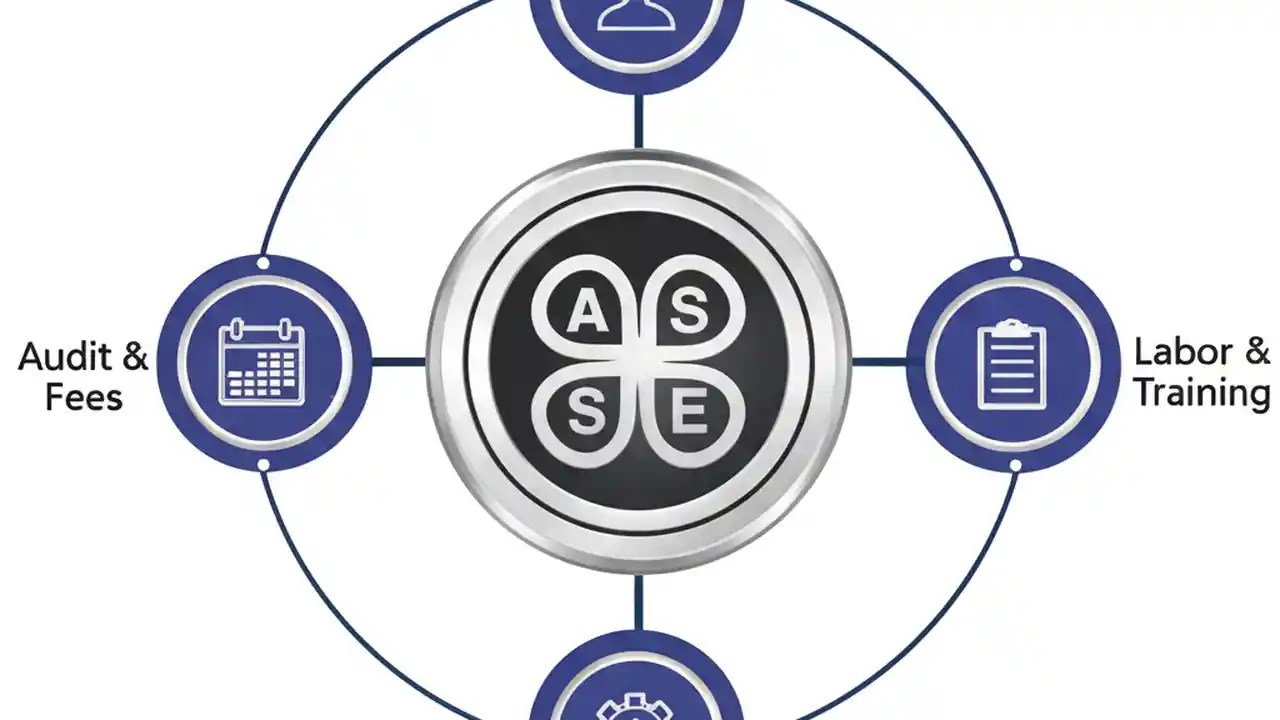 Audit &
Fees

A S
S E

Labor &
Training