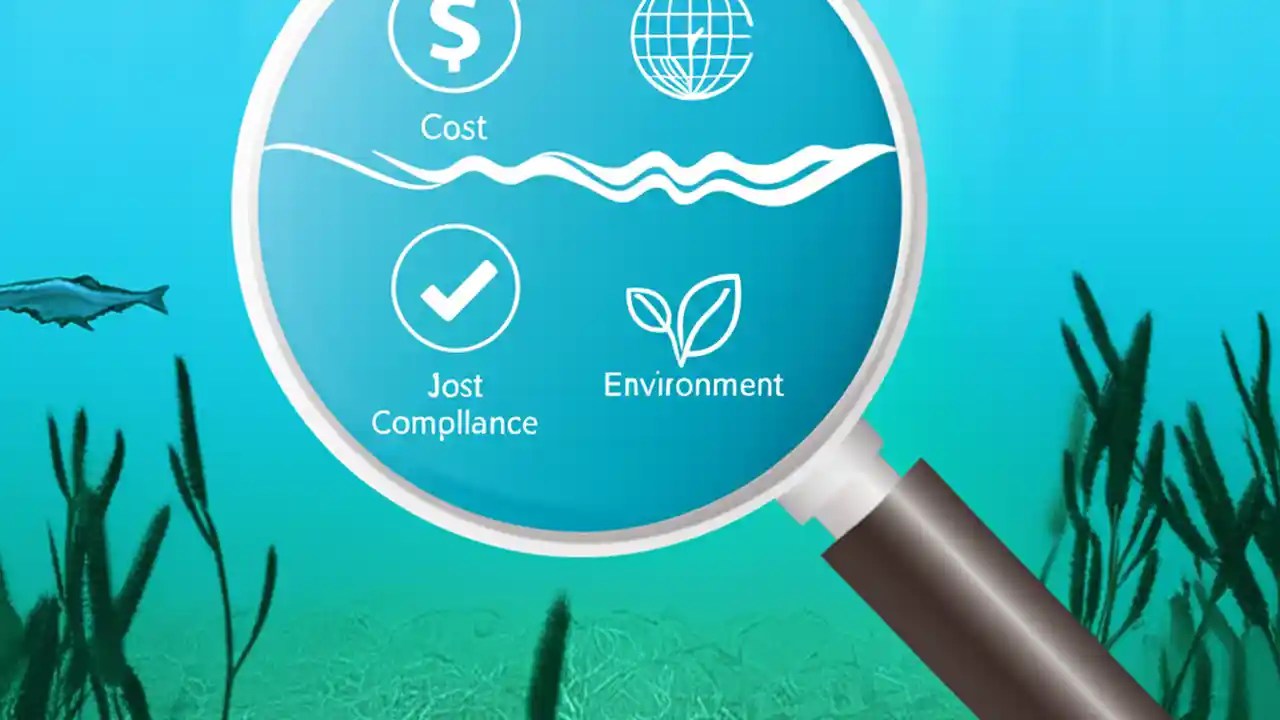 $

Cost

Jost
Compllance

Environment