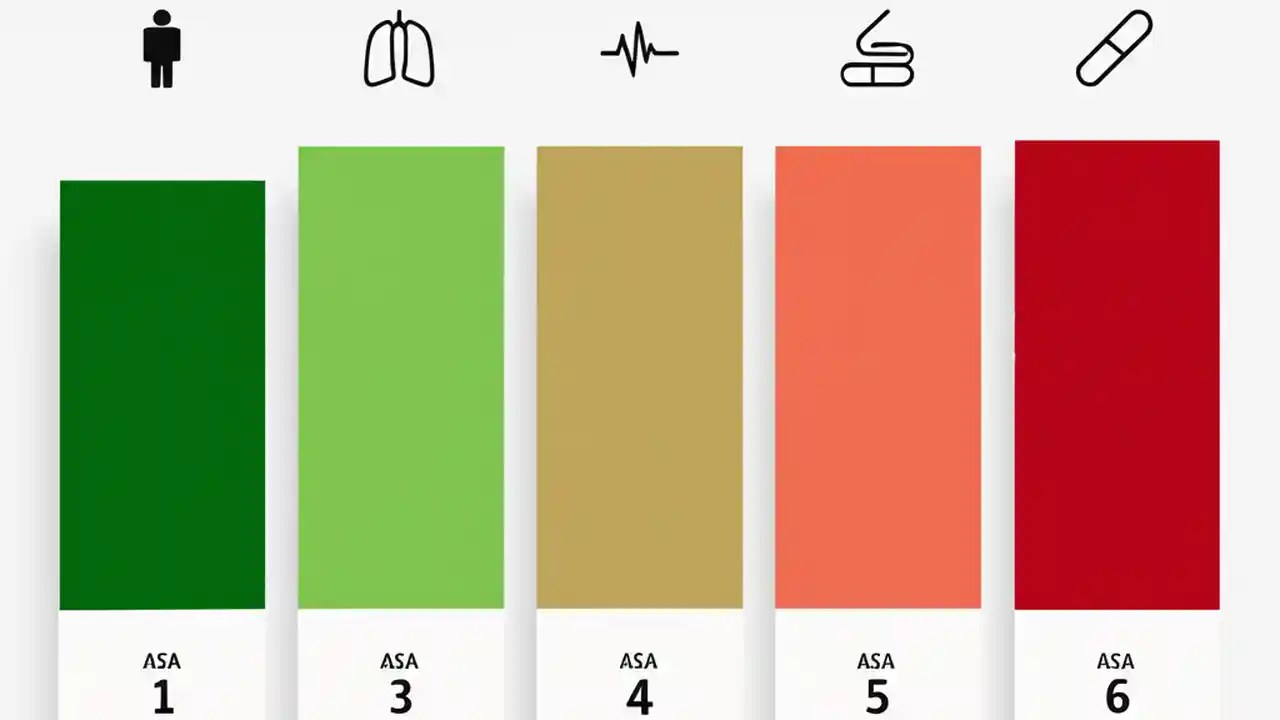 ASA
1

ASA
3

ASA
4

ASA
5

ASA
6