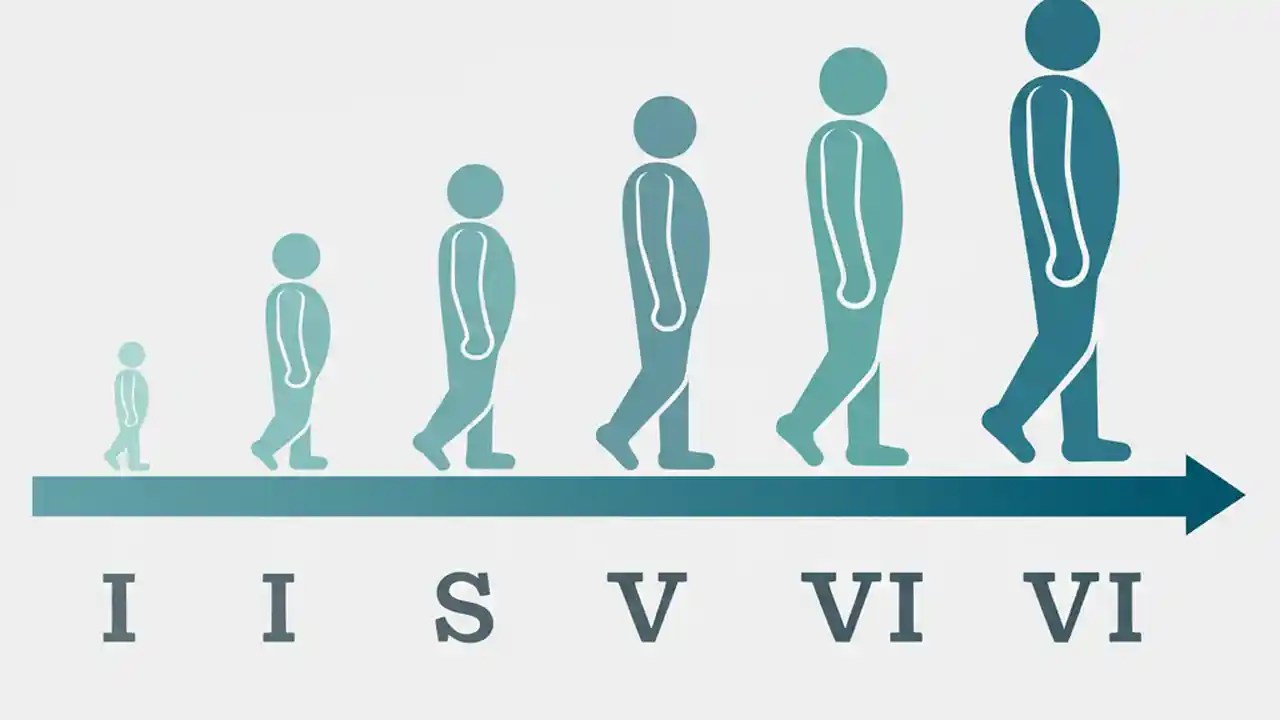 I I S V VI VI