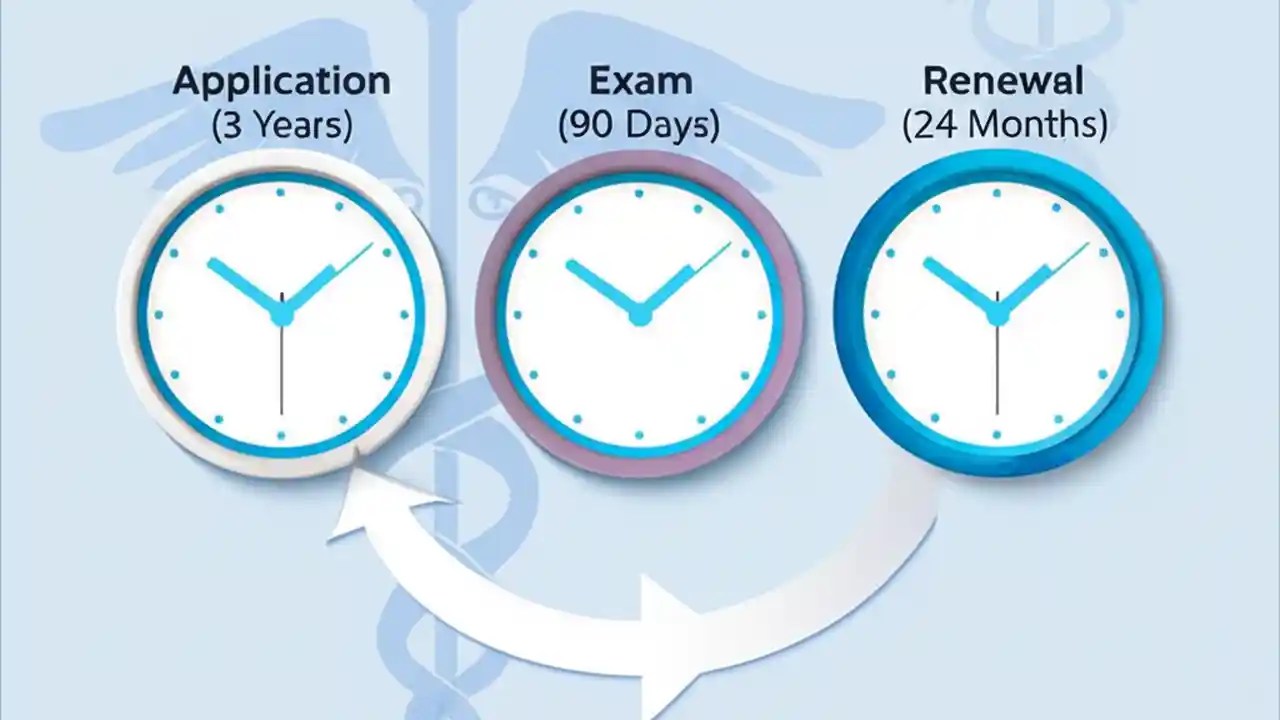 Application
(3 Years)

Exam
(90 Days)

Renewal
(24 Months)