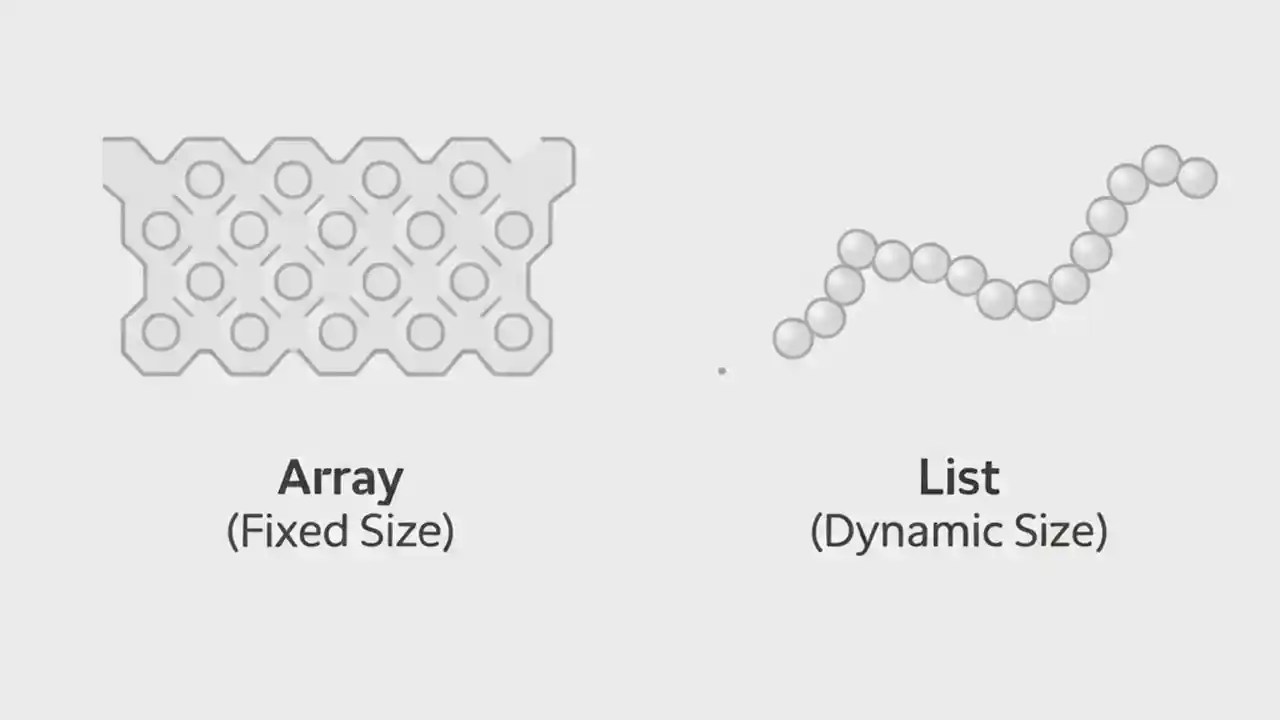 Array
(Fixed Size)

List
(Dynamic Size)