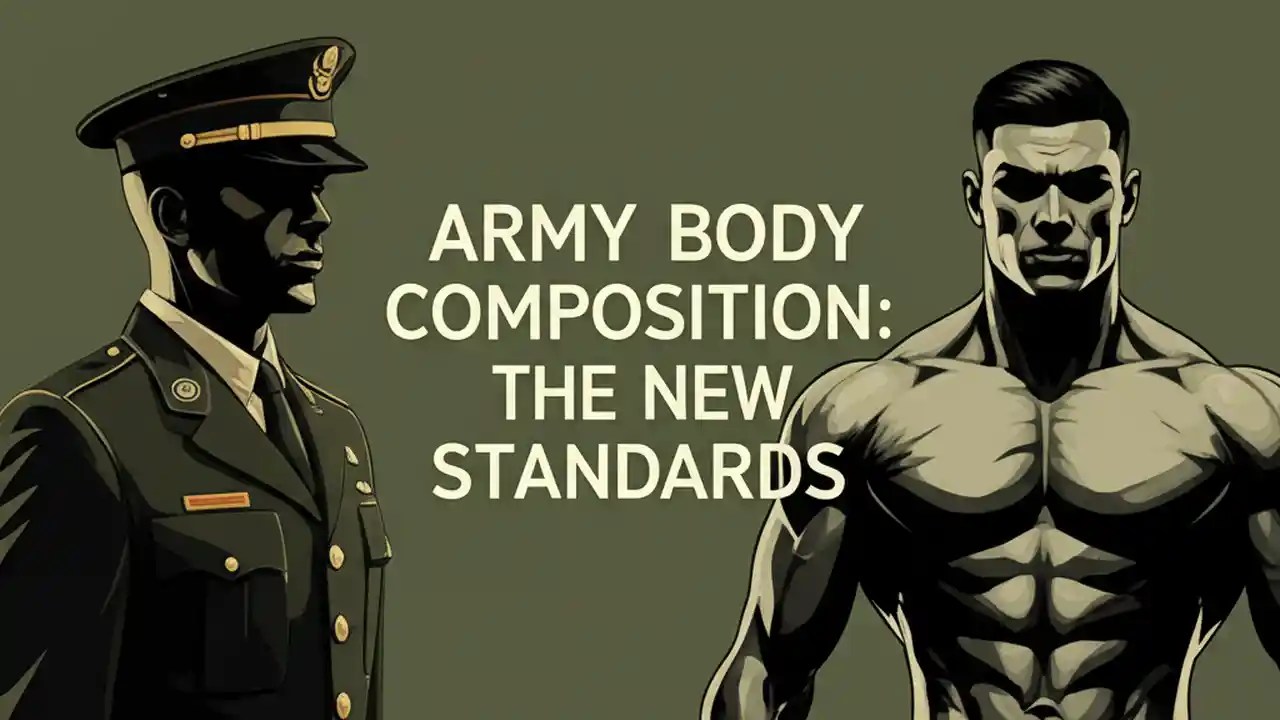 ARMY BODY COMPOSITION: THE NEW STANDARDS