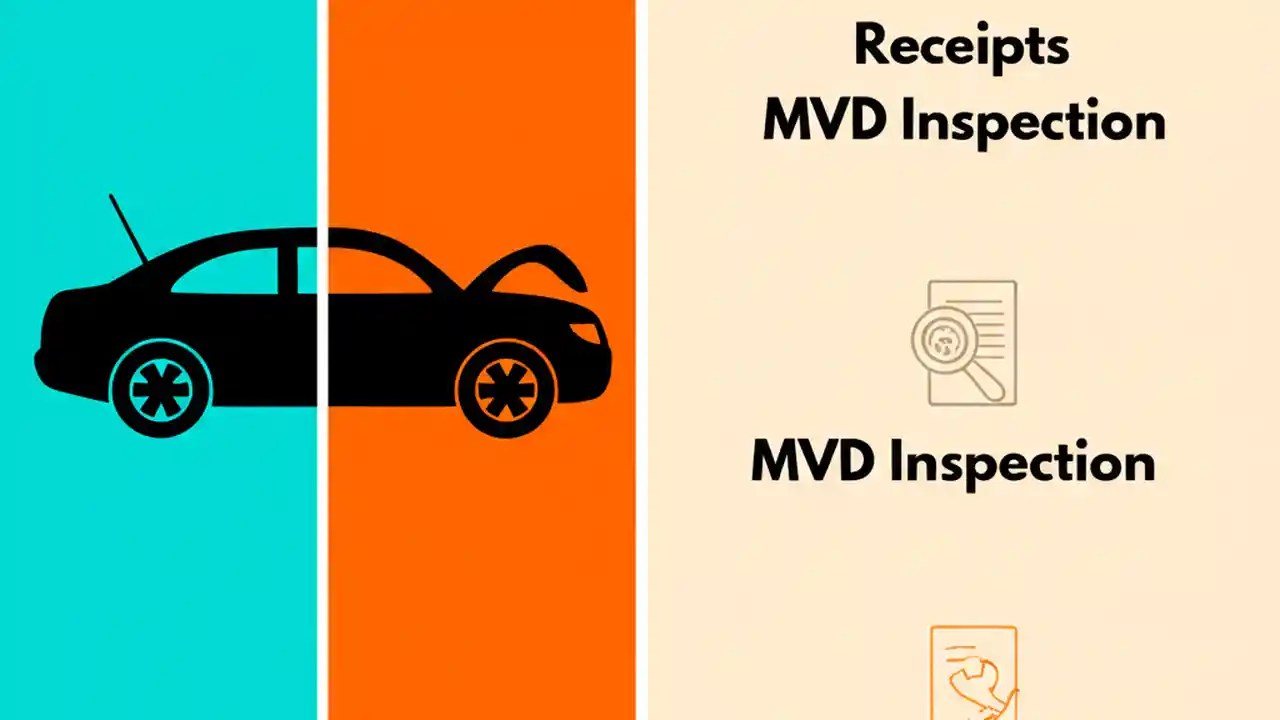 Receipts
MVD Inspection

MVD Inspection