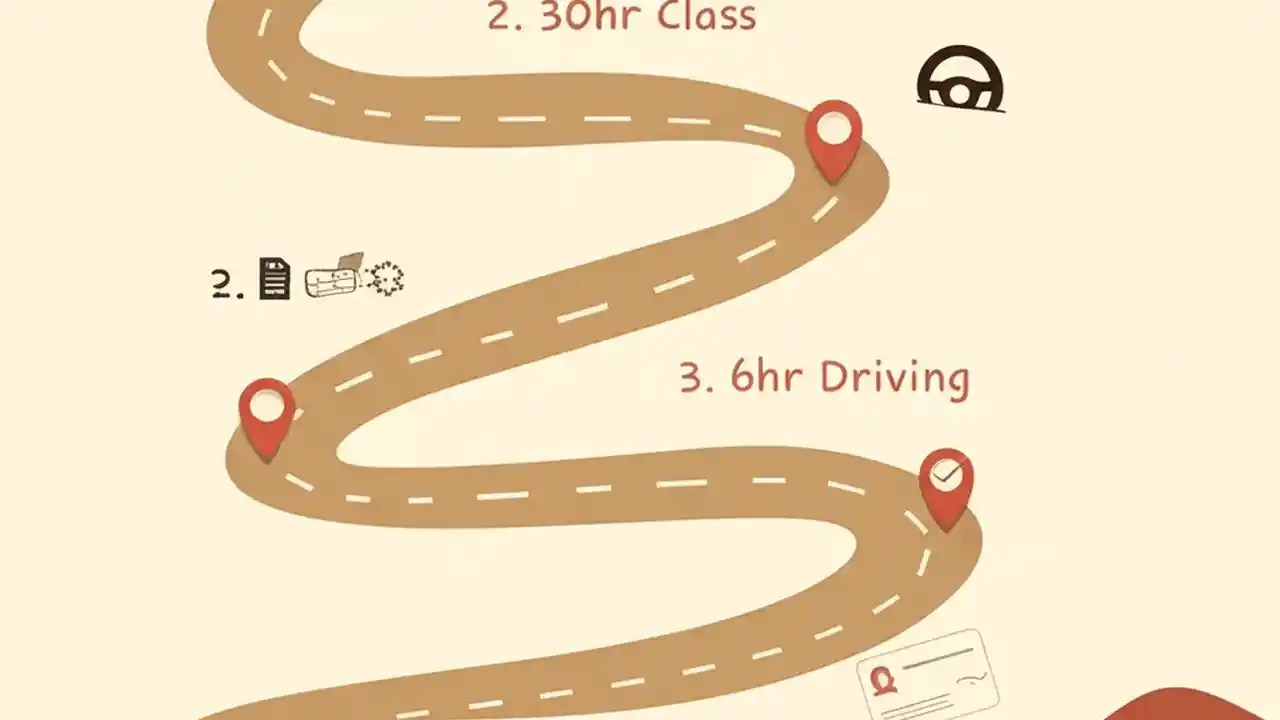 2. 30hr Class

2.

3. 6hr Driving