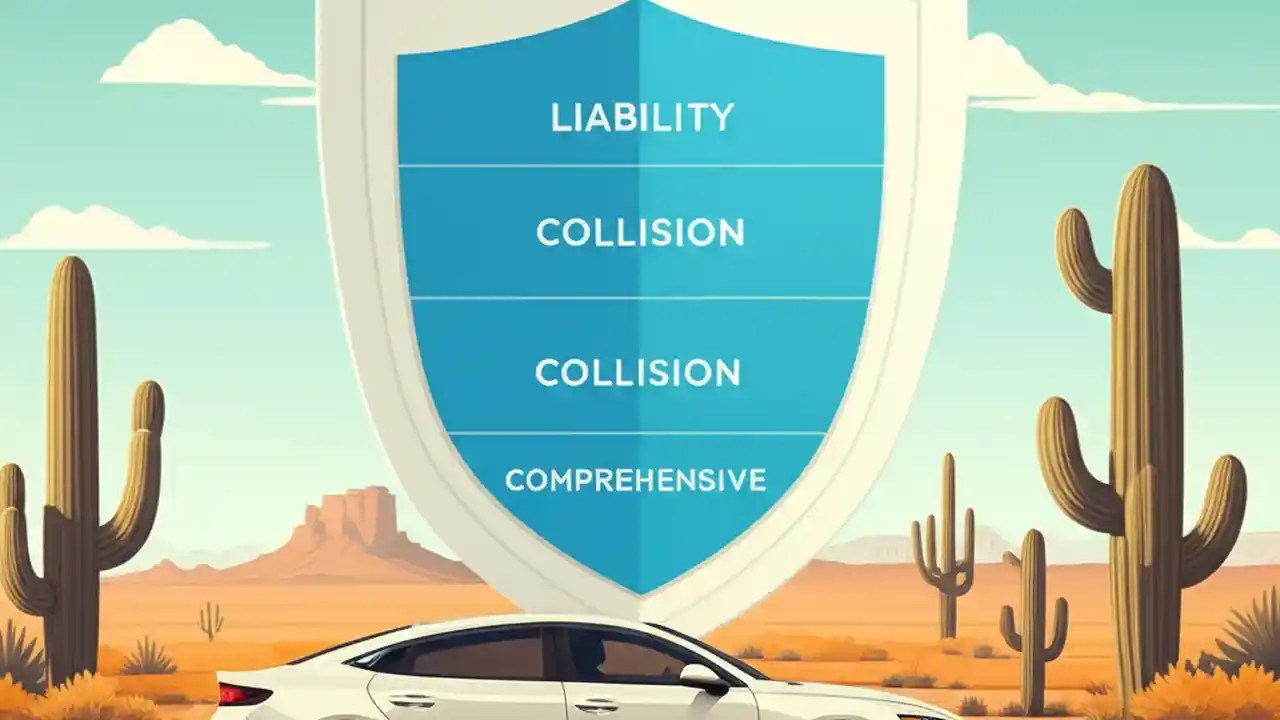 LIABILITY

COLLISION

COLLISION

COMPREHENSIVE