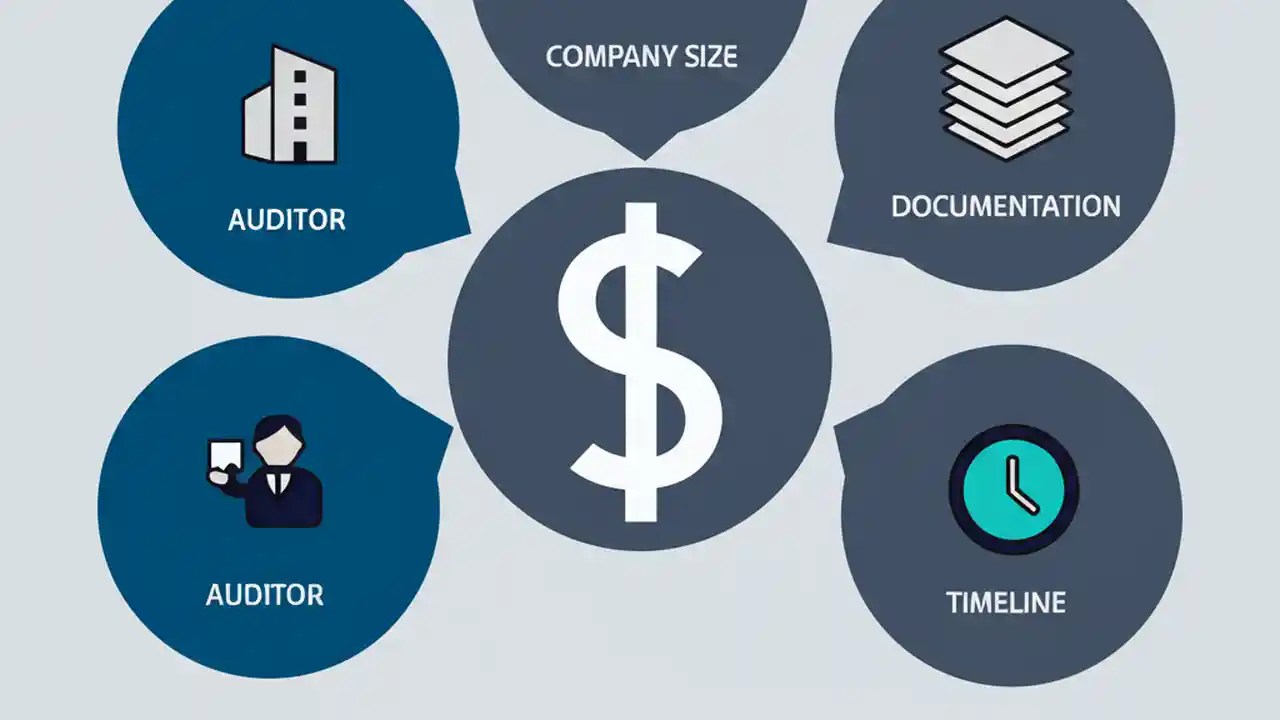 COMPANY SIZE

AUDITOR

DOCUMENTATION

$

AUDITOR

TIMELINE