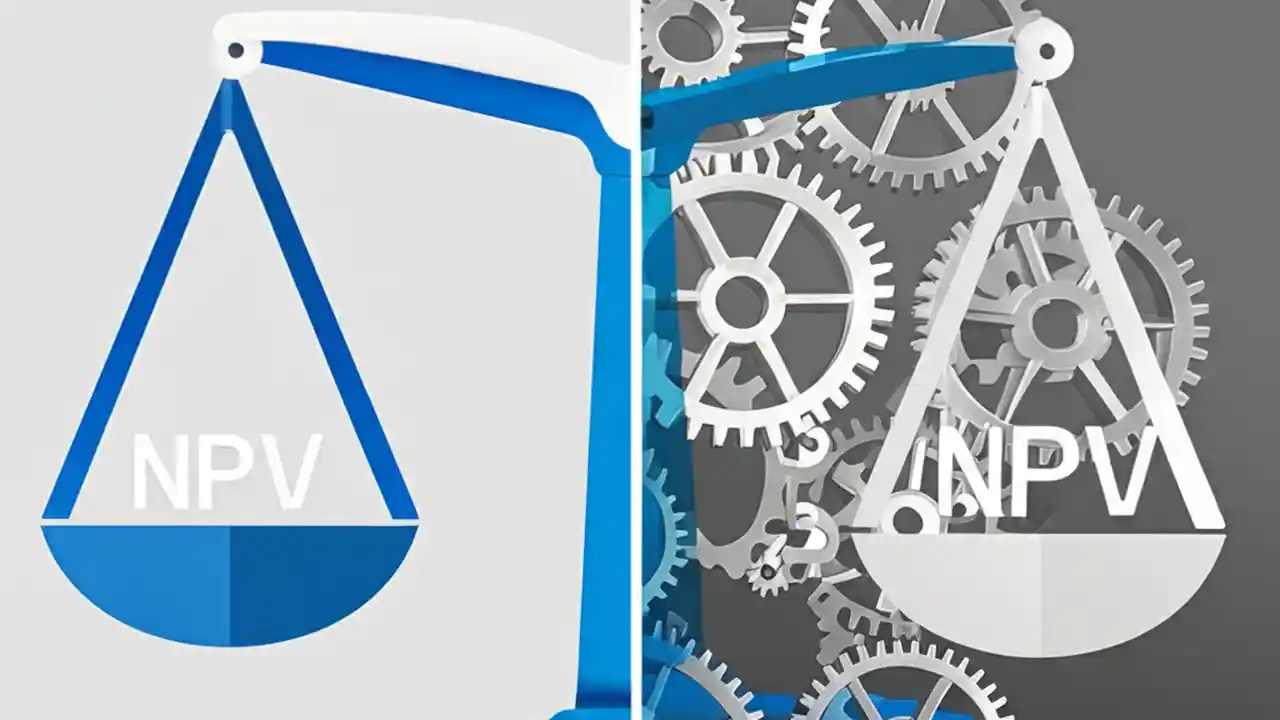 NPV

NPV