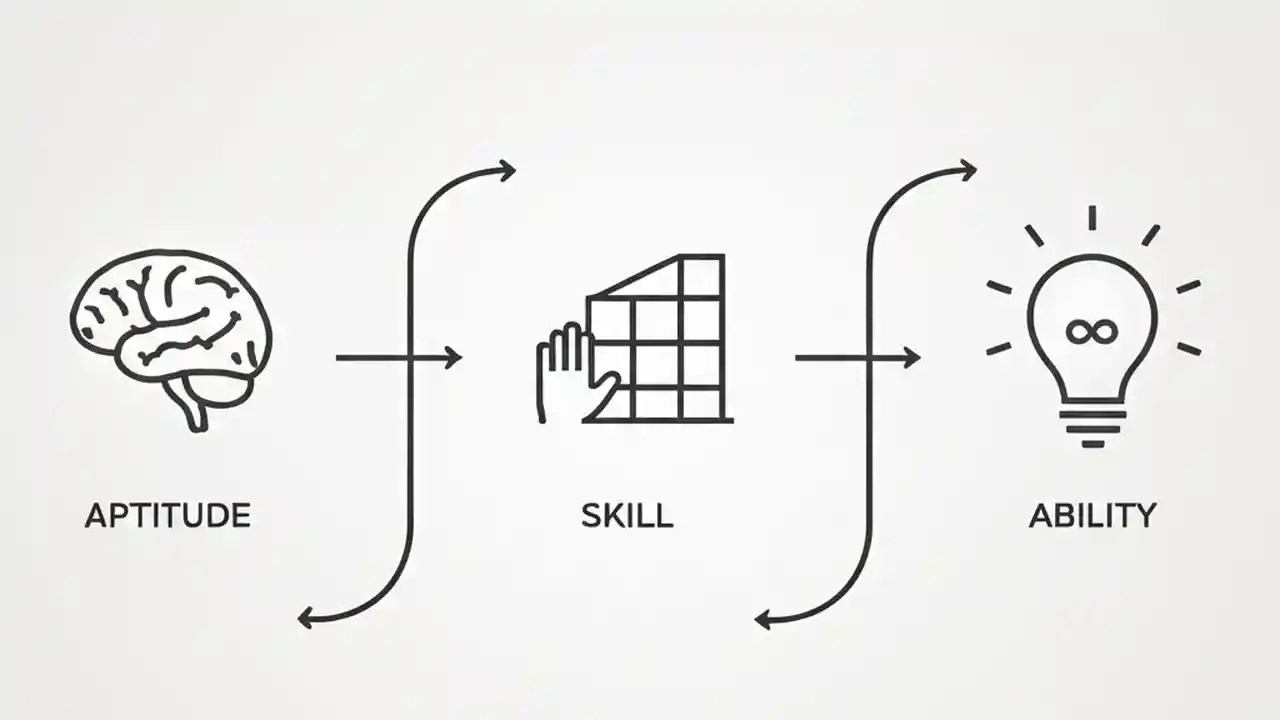 APTITUDE

SKILL

ABILITY