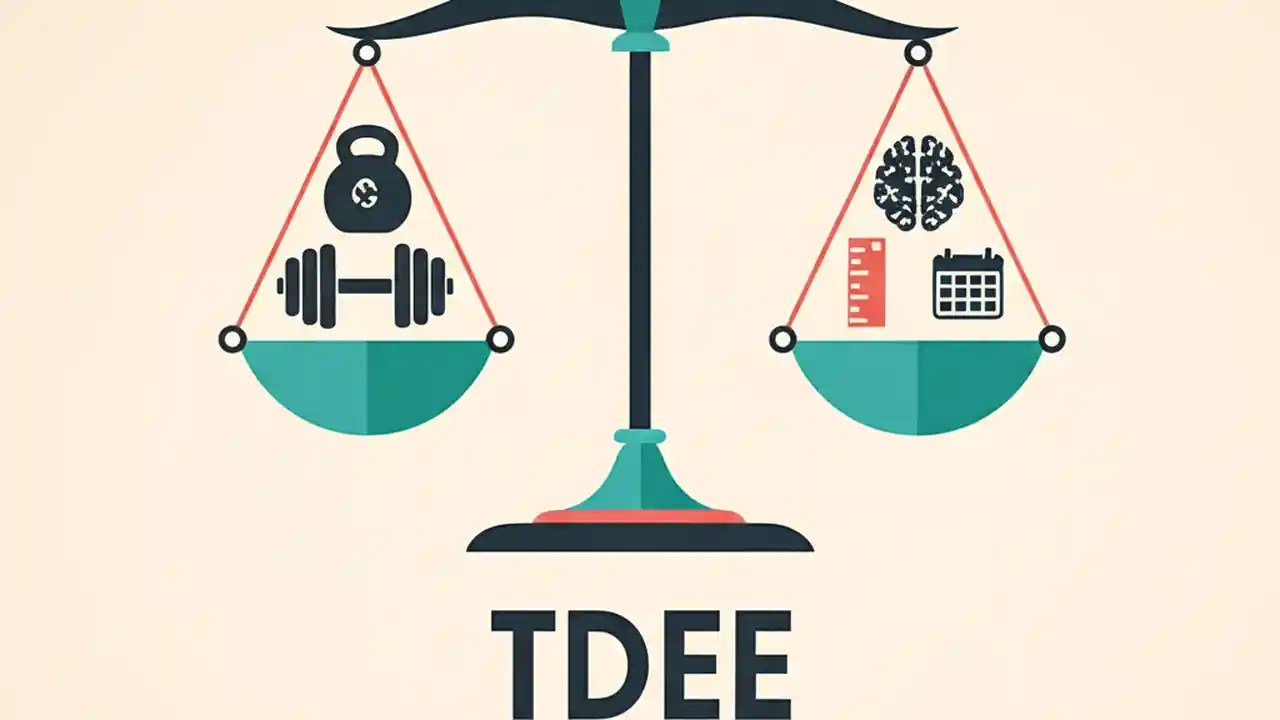 TDEE