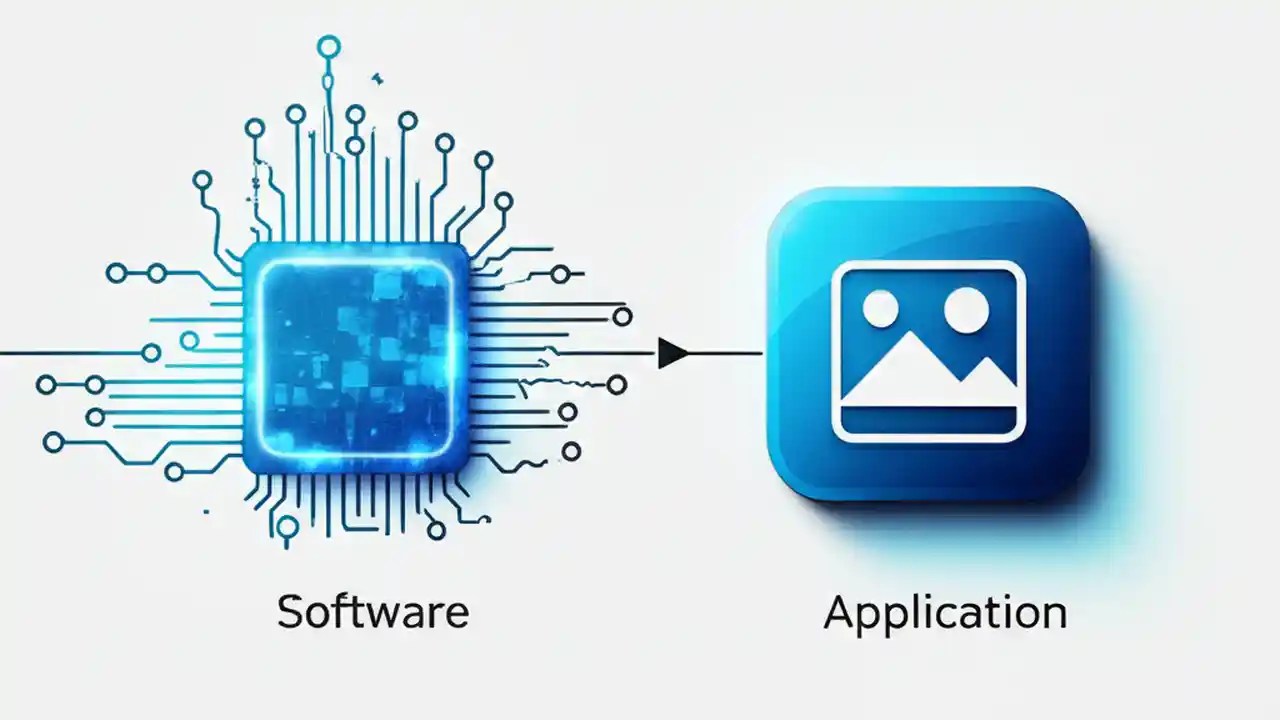 Software

Application