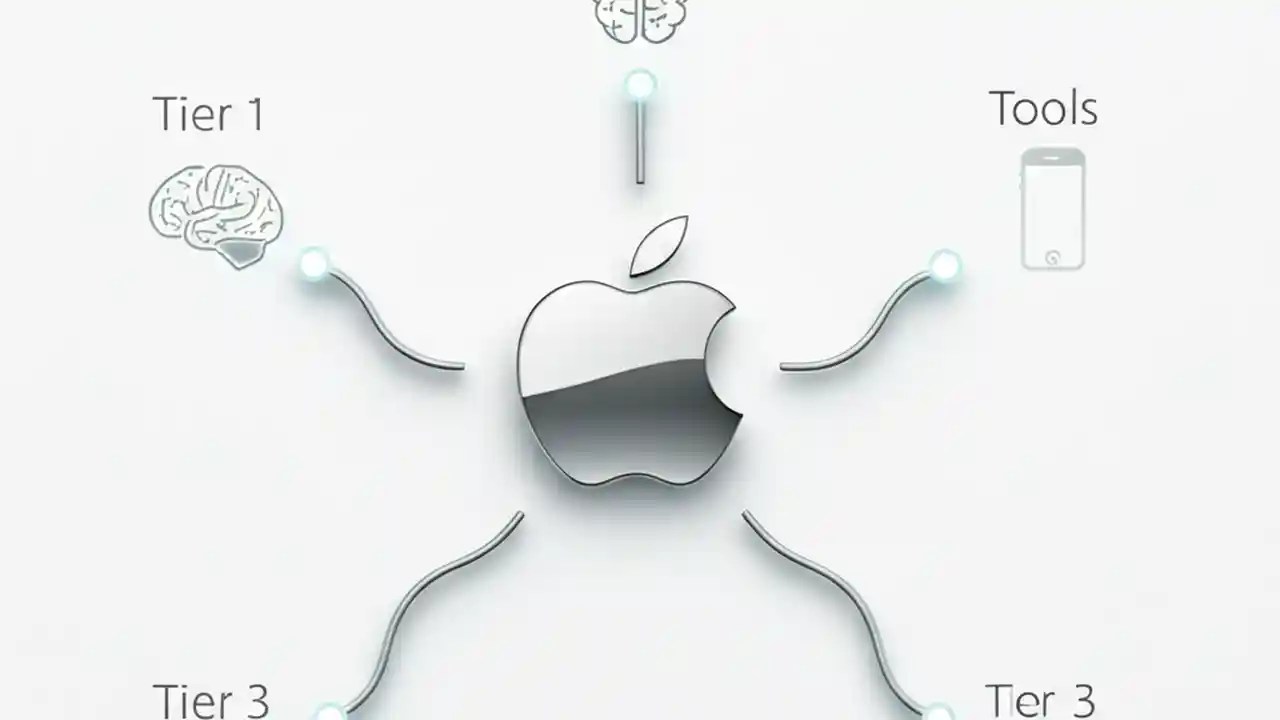 Tier 1

Tools

Tier 3

Tier 3