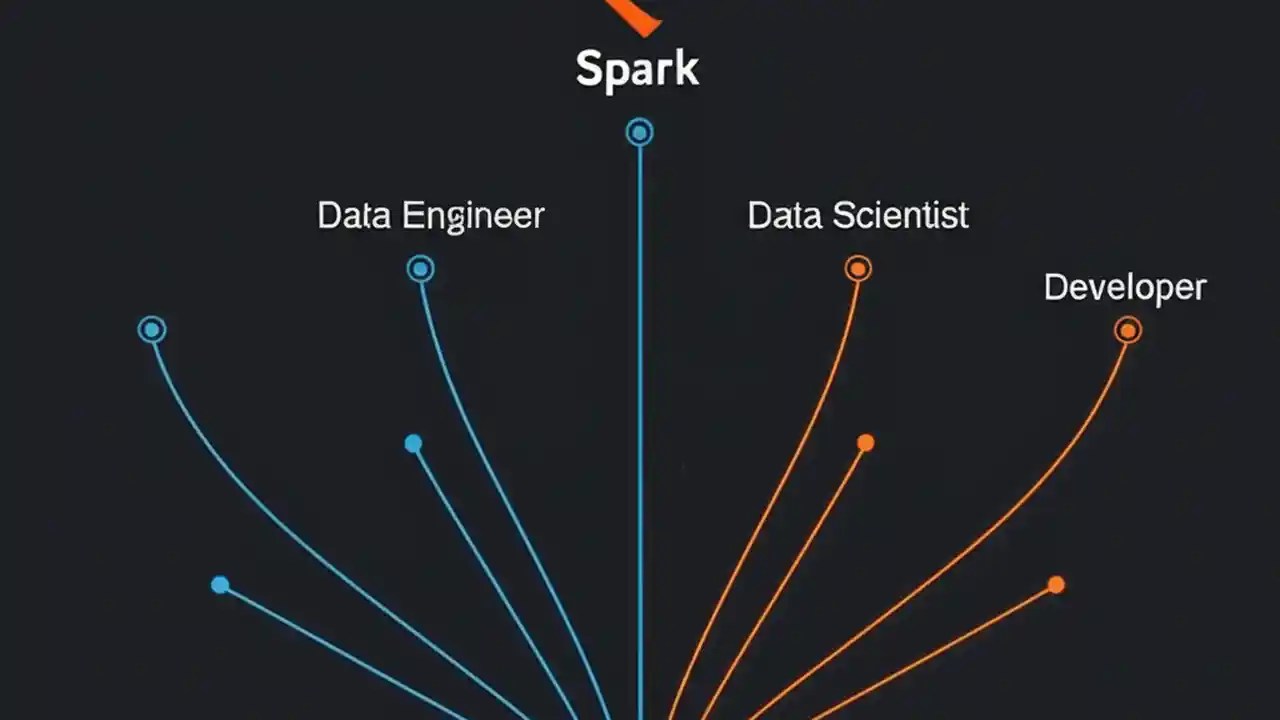 Spark

Data Engineer

Data Scientist

Developer