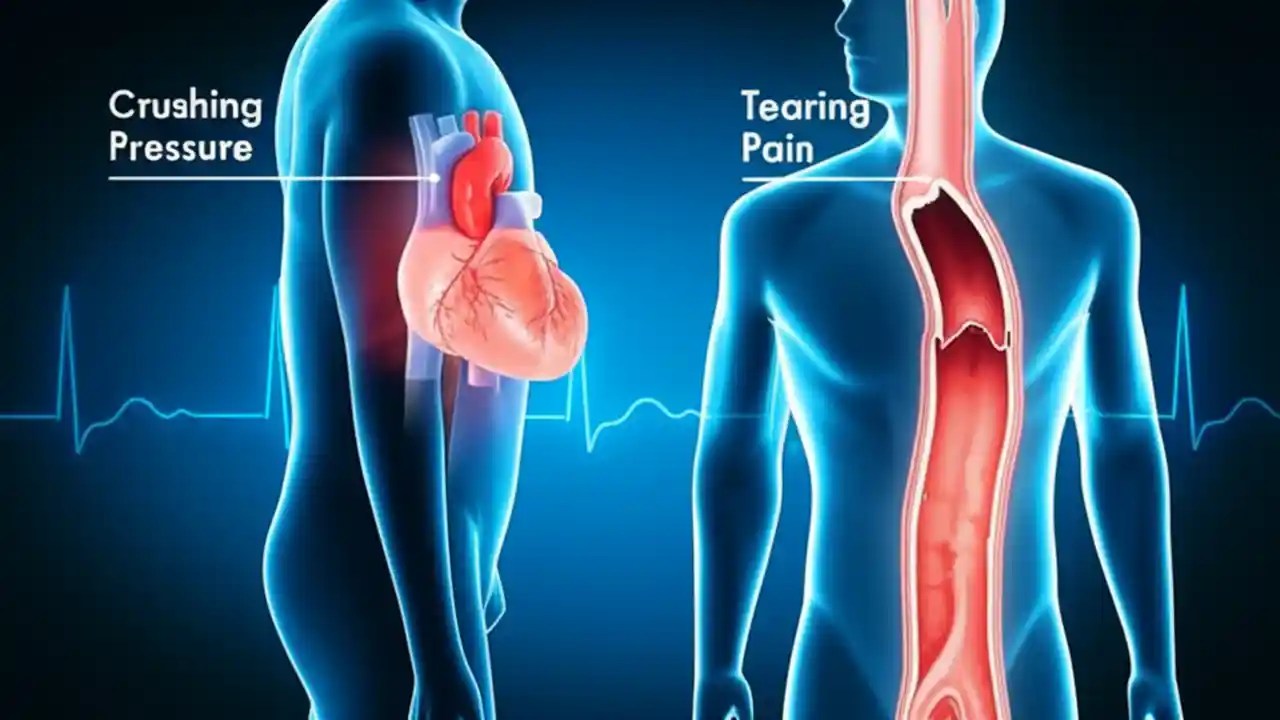 Crushing Pressure

Tearing Pain