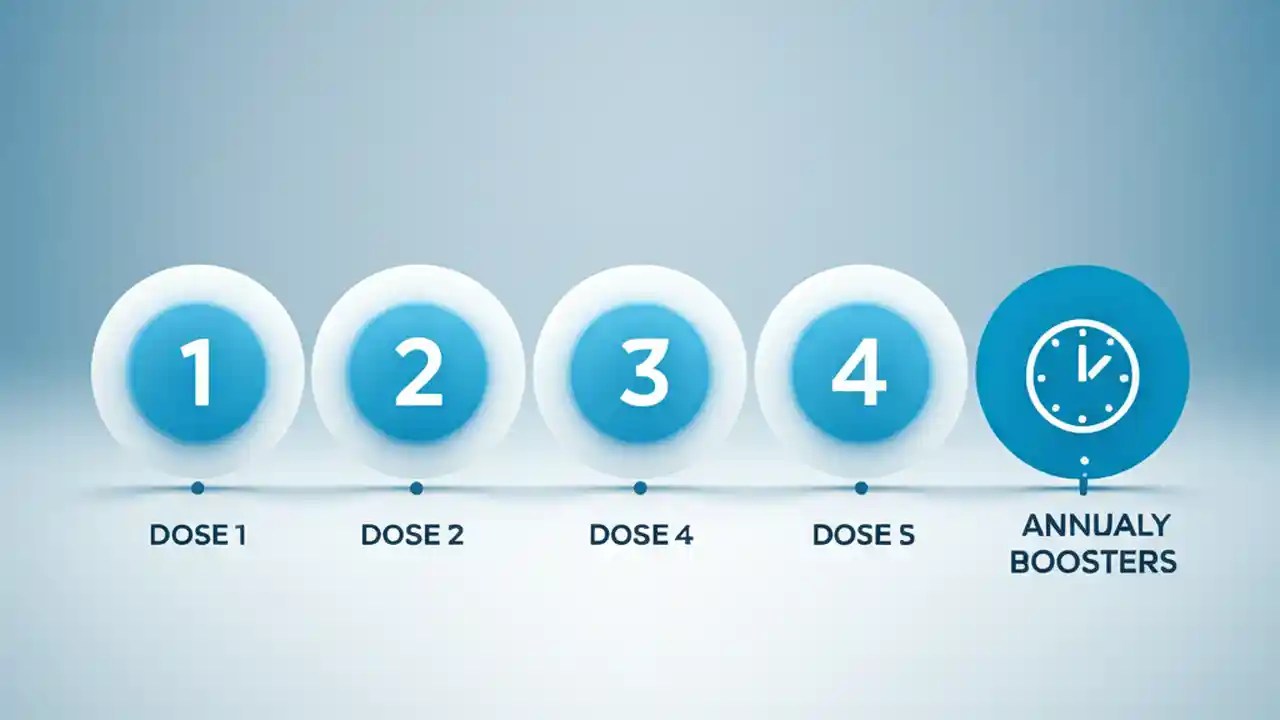 1

2

3

4

DOSE 1

DOSE 2

DOSE 4

DOSE 5

ANNUALY BOOSTERS