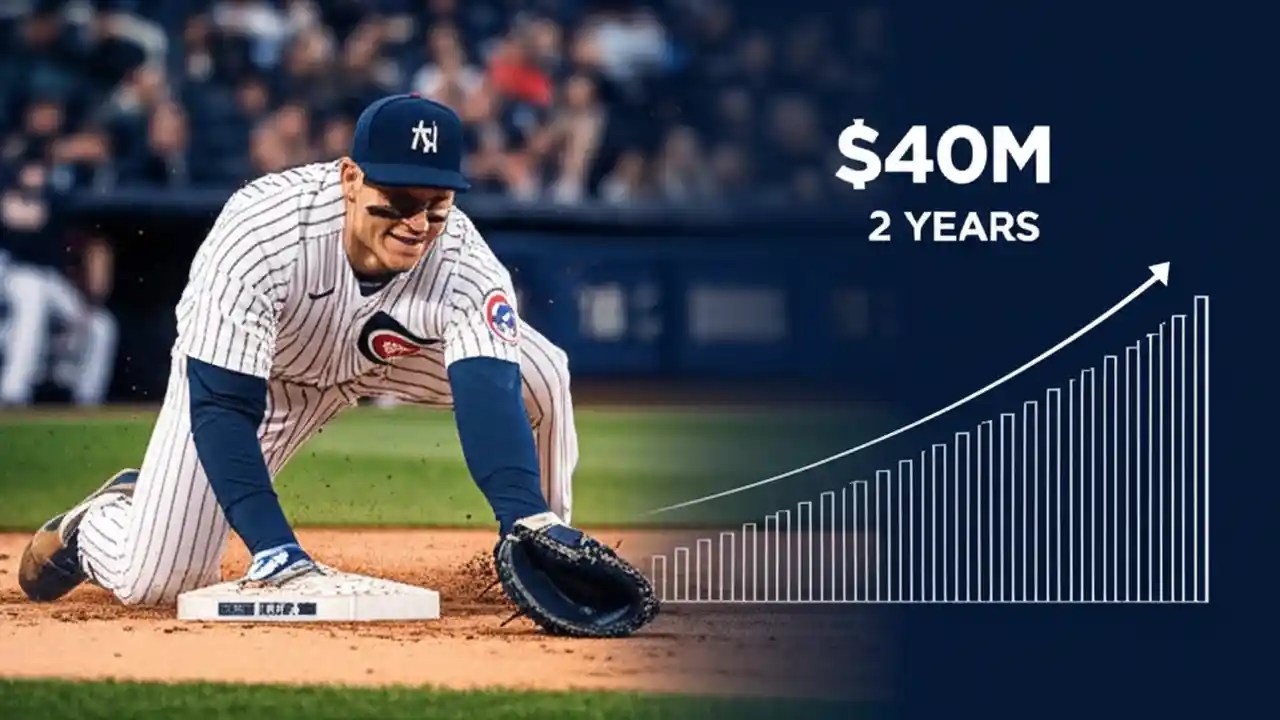 $40M
2 YEARS