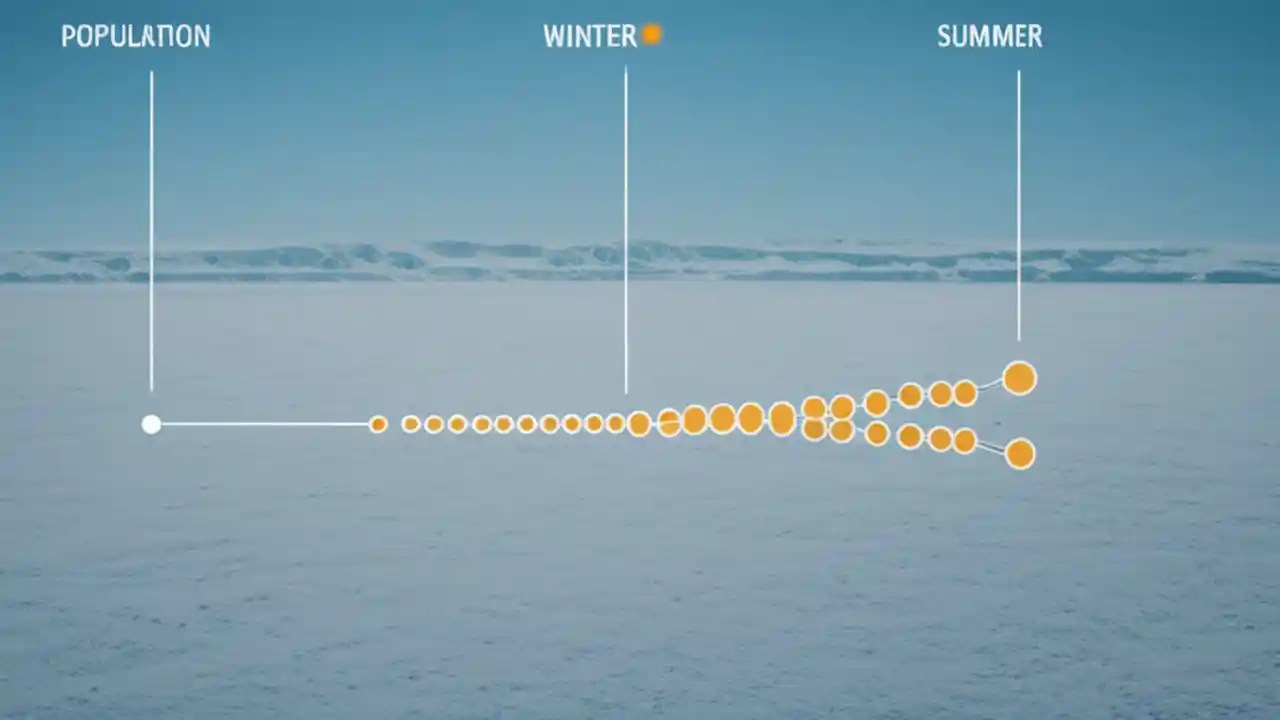 POPULATION

WINTER

SUMMER