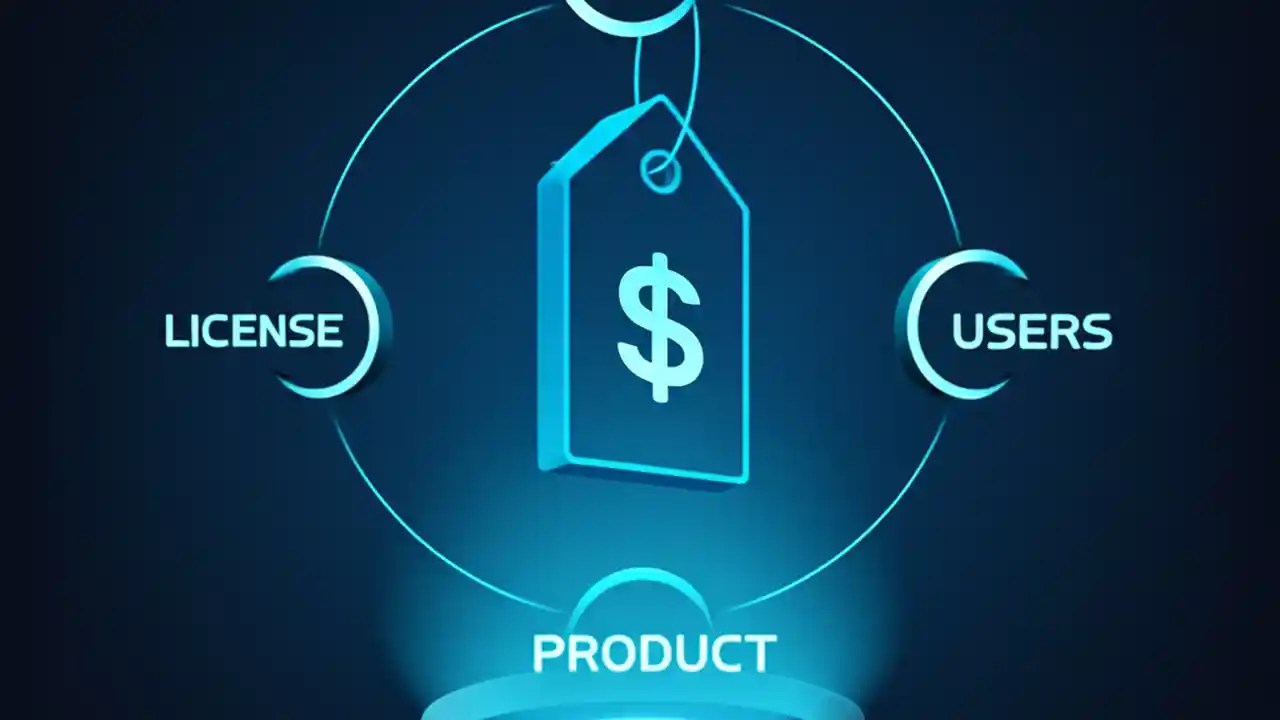 LICENSE

$

USERS

PRODUCT