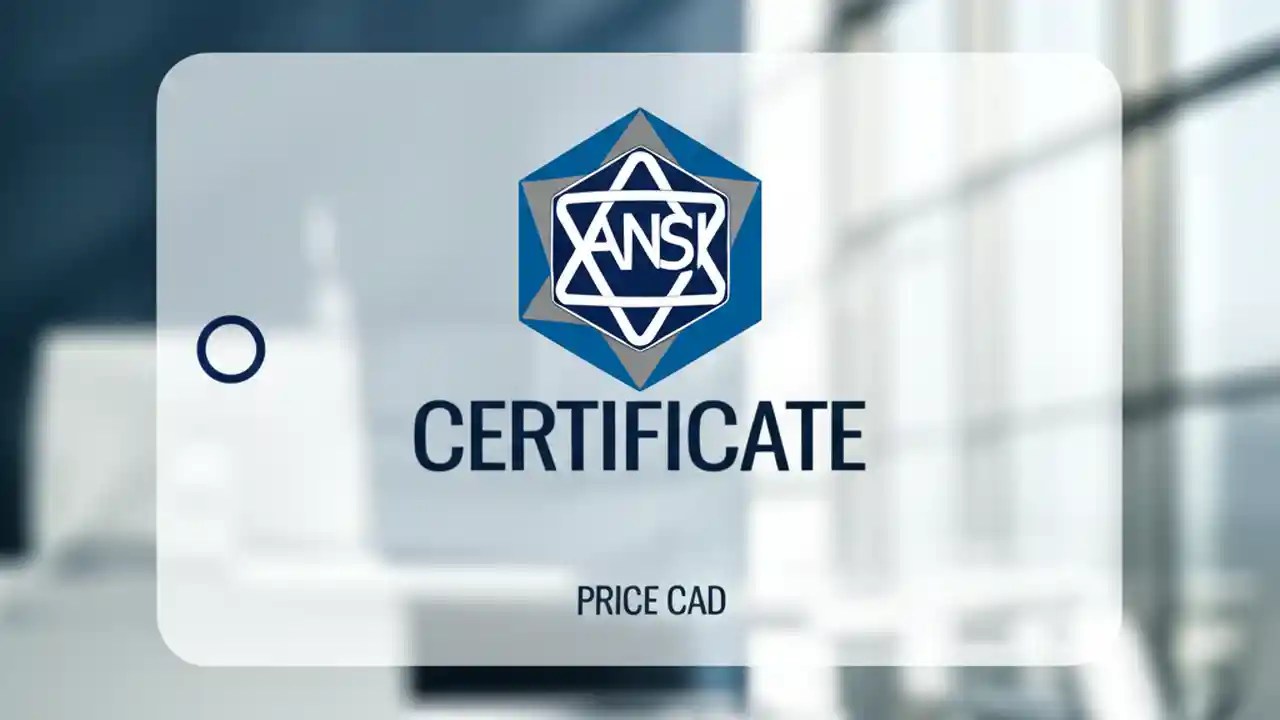 ANSI

CERTIFICATE

PRICE CAD