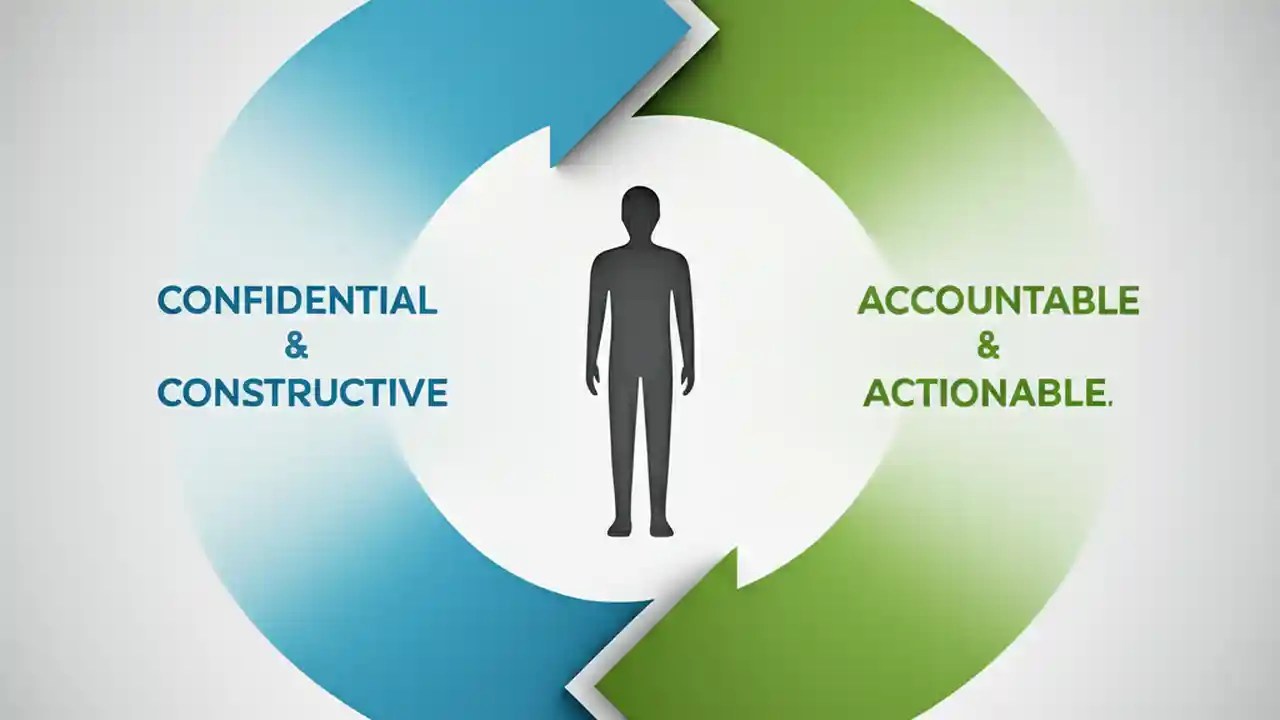 CONFIDENTIAL
&
CONSTRUCTIVE

ACCOUNTABLE
&
ACTIONABLE.