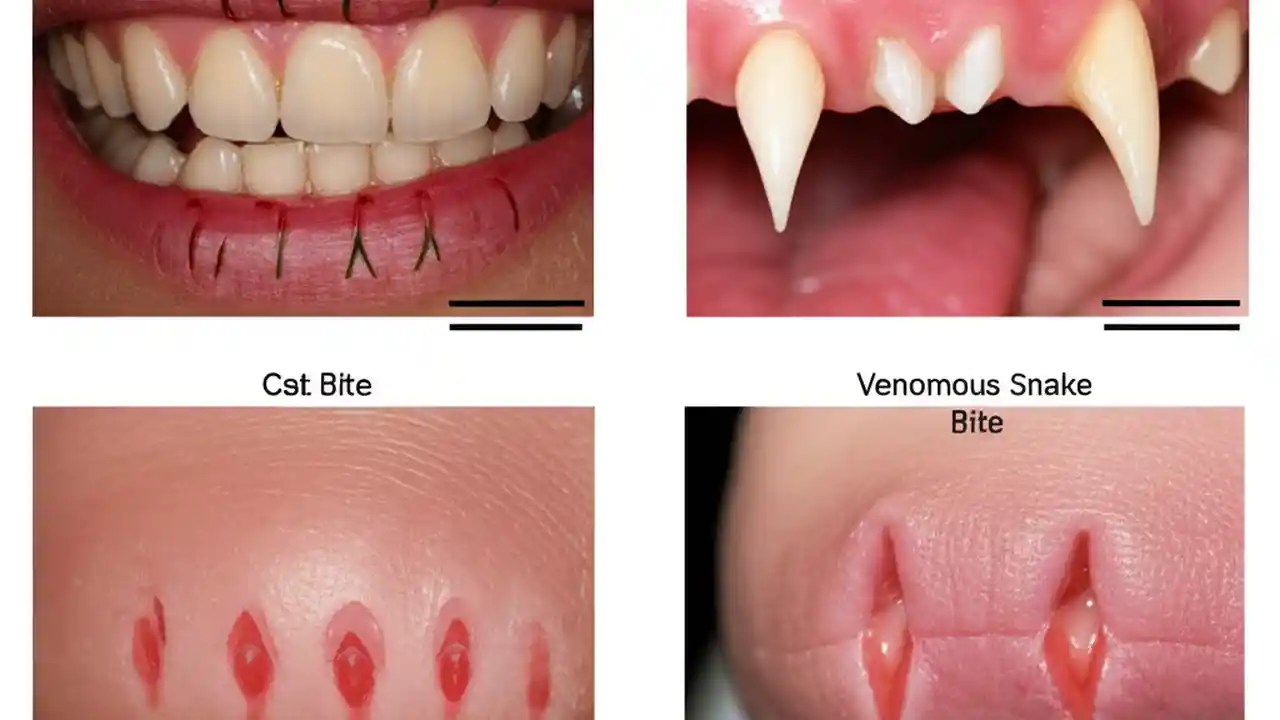 Cst Bite

Venomous Snake Bite