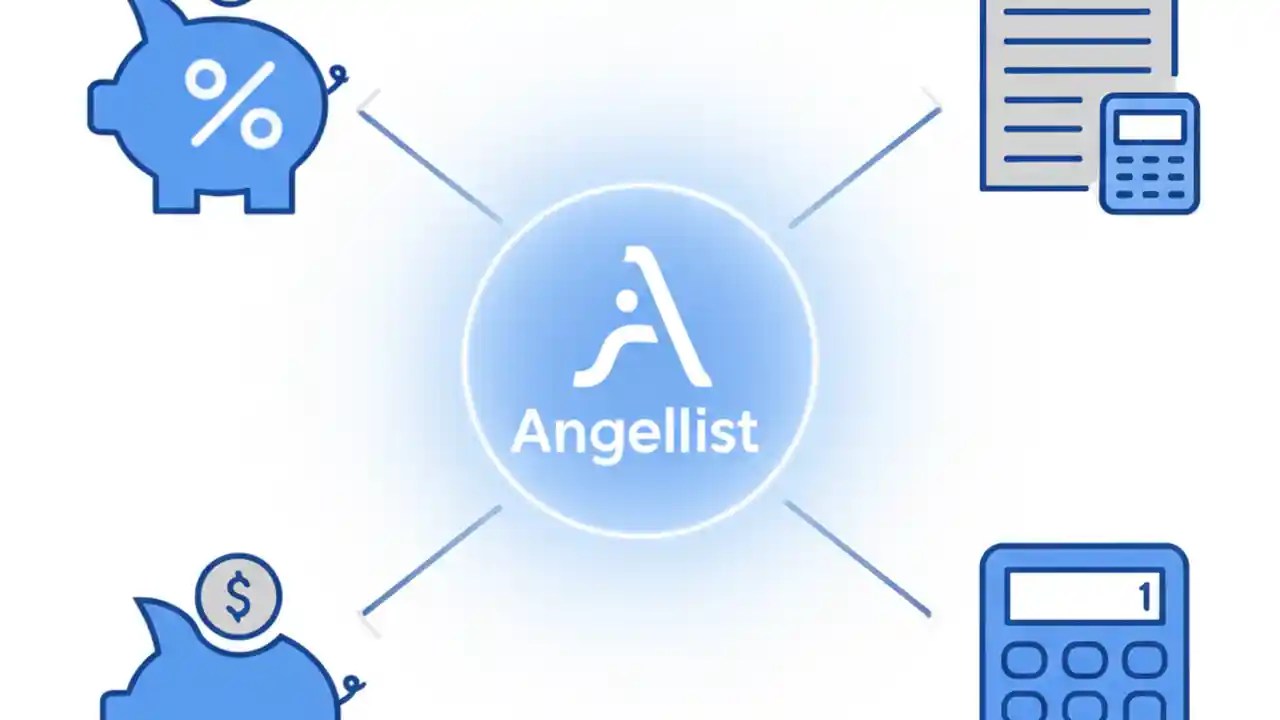 %

Angellist

$

1