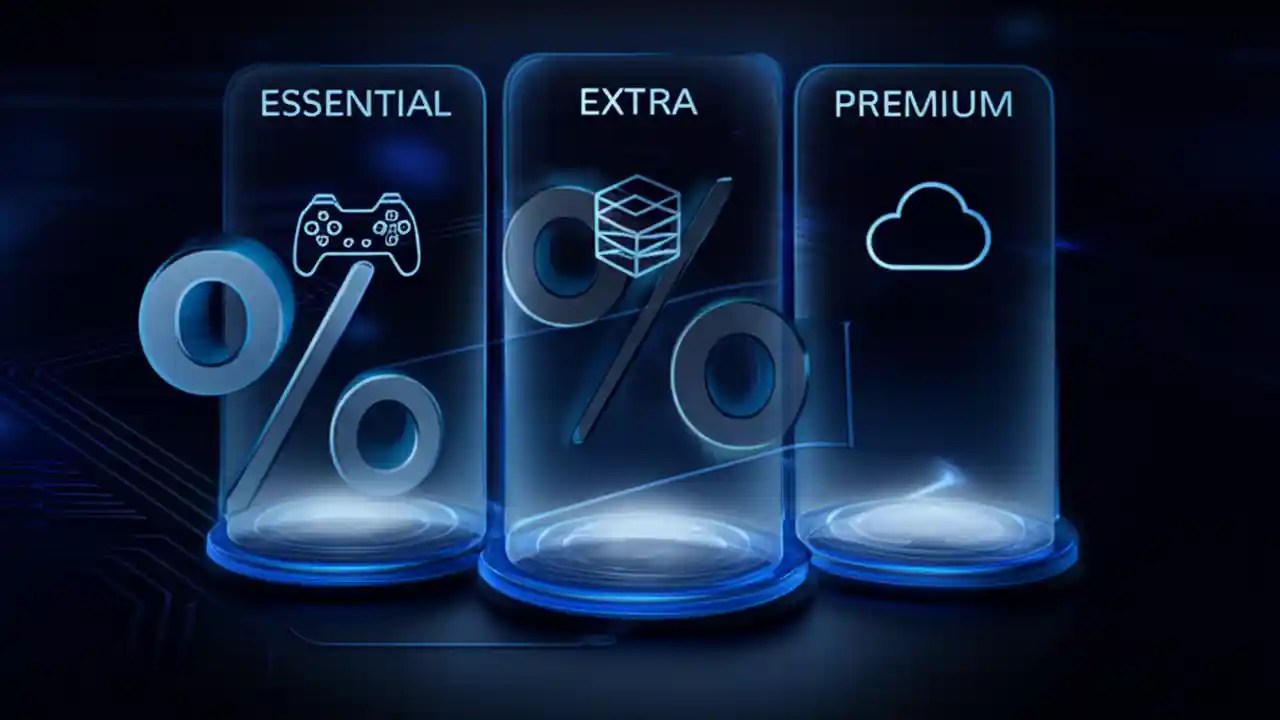 ESSENTIAL

EXTRA

PREMIUM

%

%