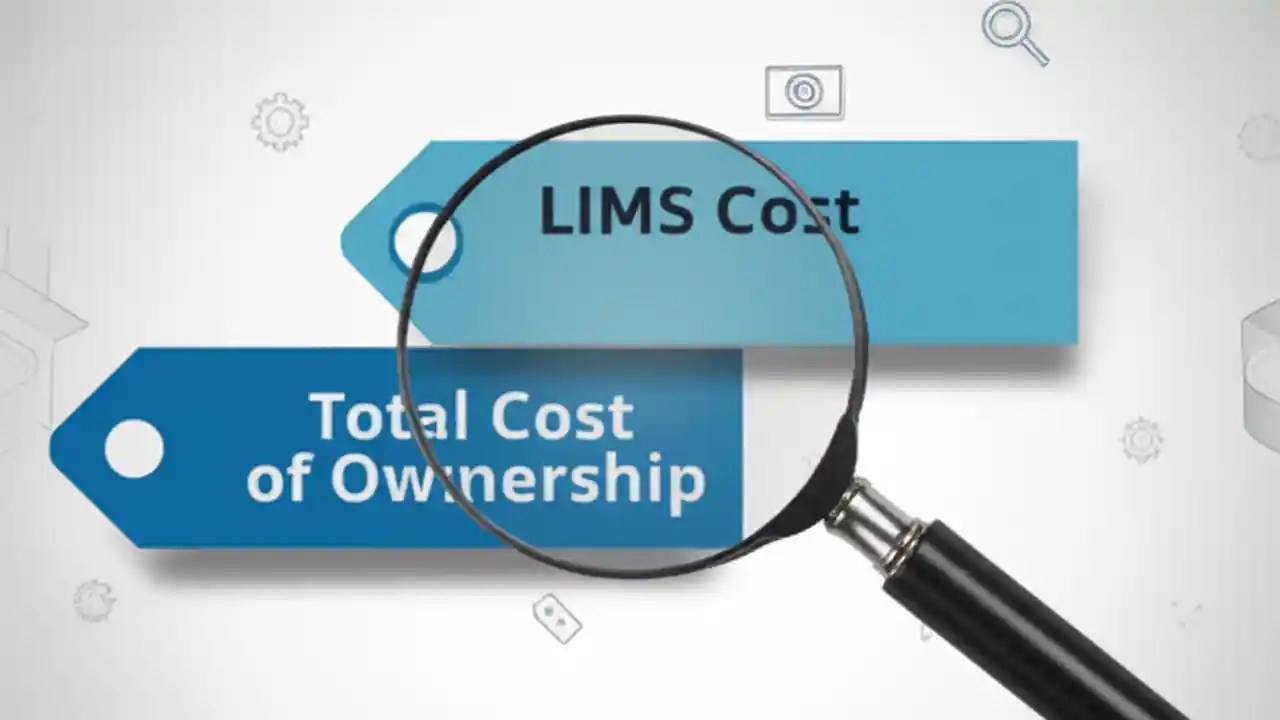 LIMS Cost

Total Cost of Ownership