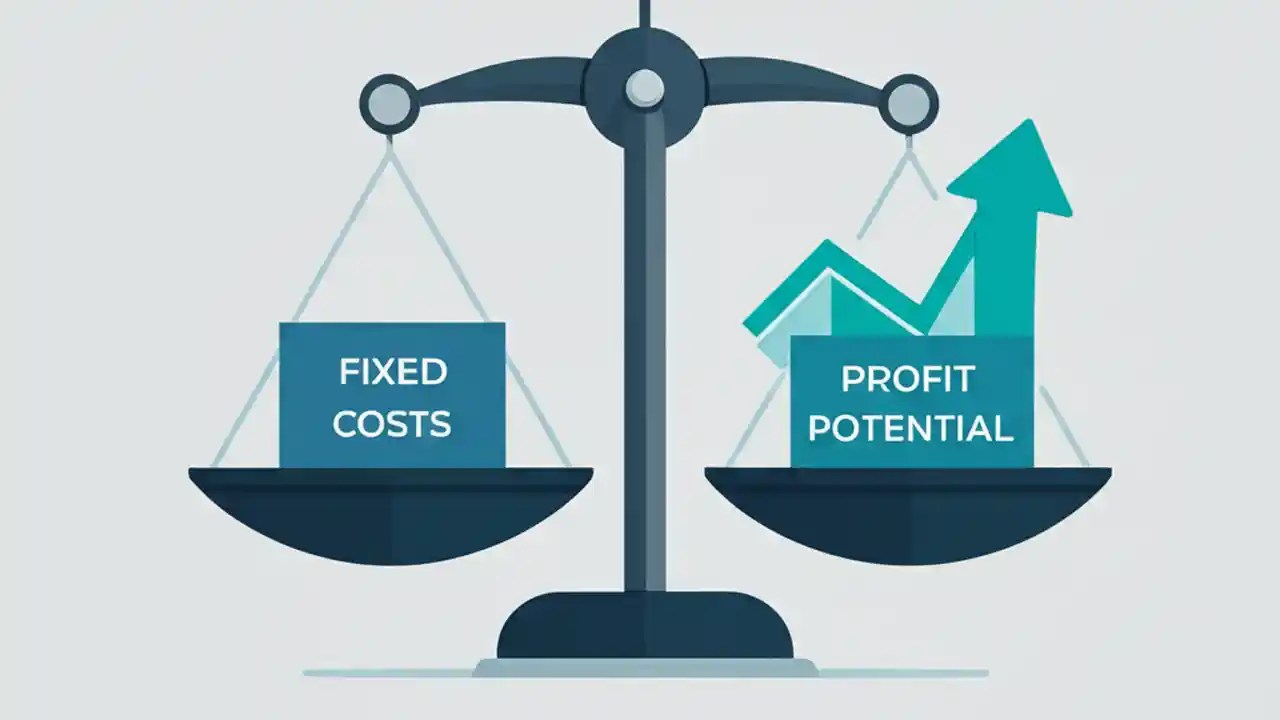 FIXED COSTS

PROFIT POTENTIAL