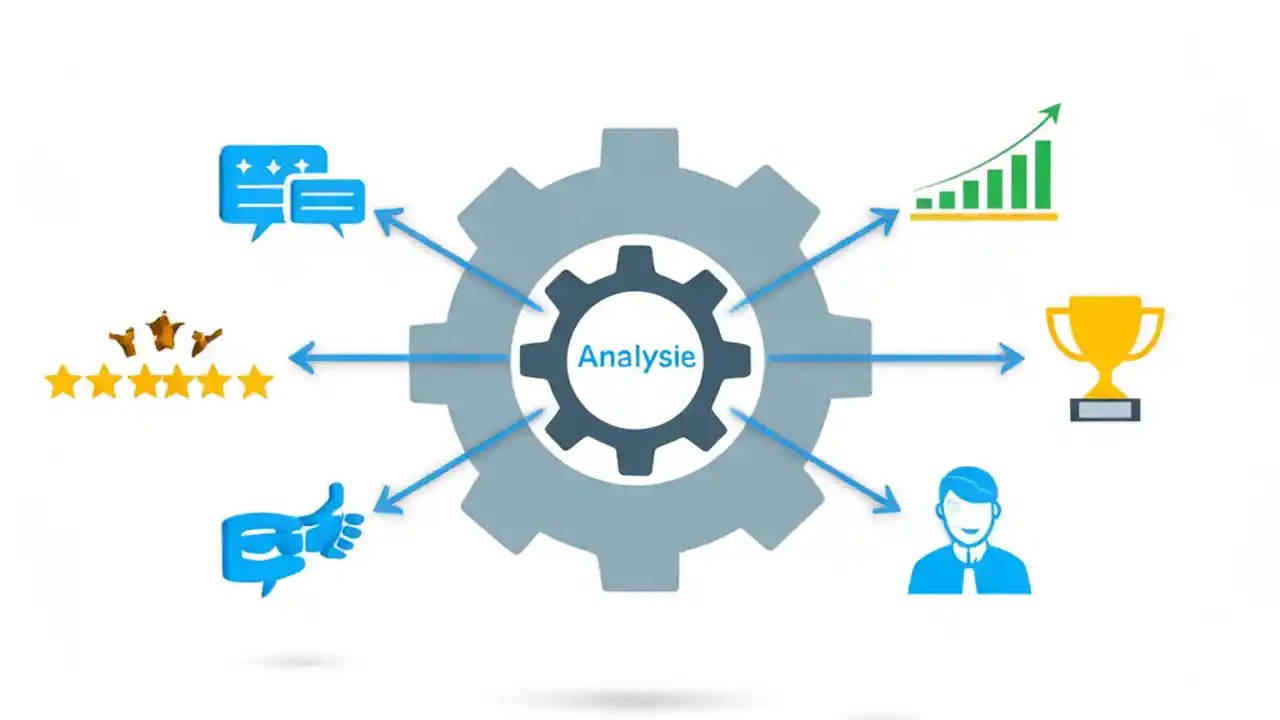 Analysie