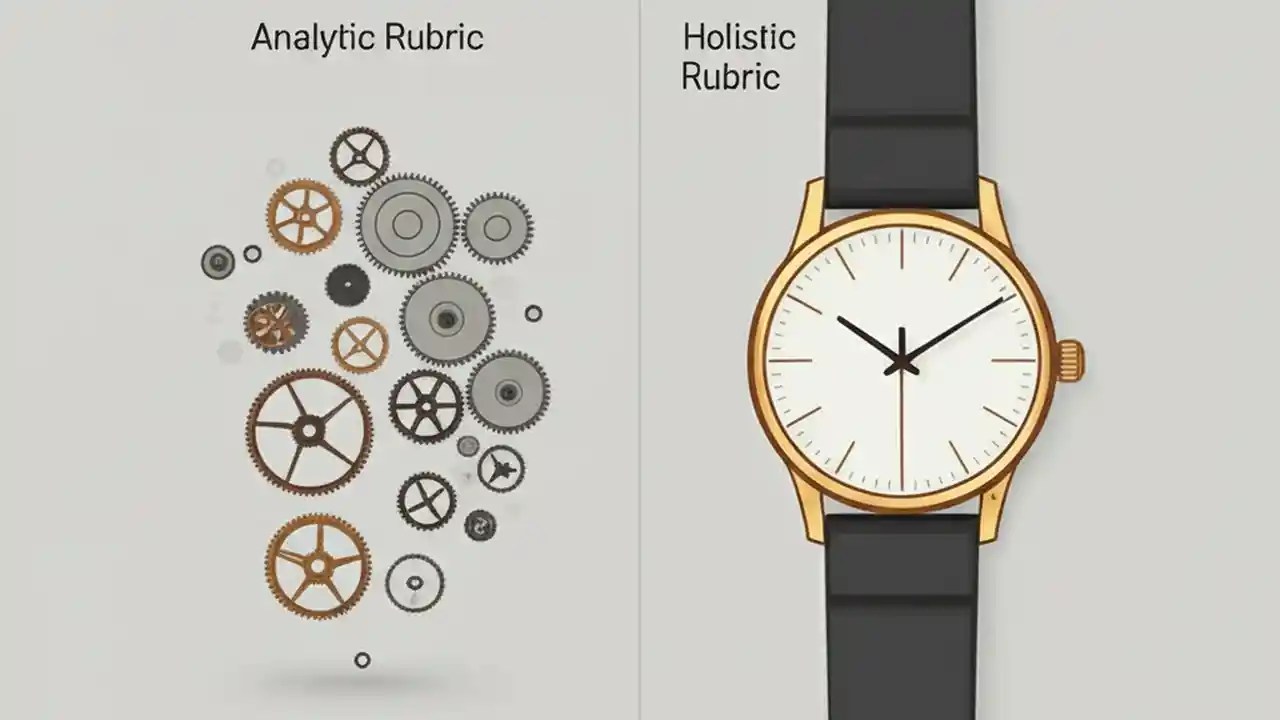 Analytic Rubric

Holistic Rubric