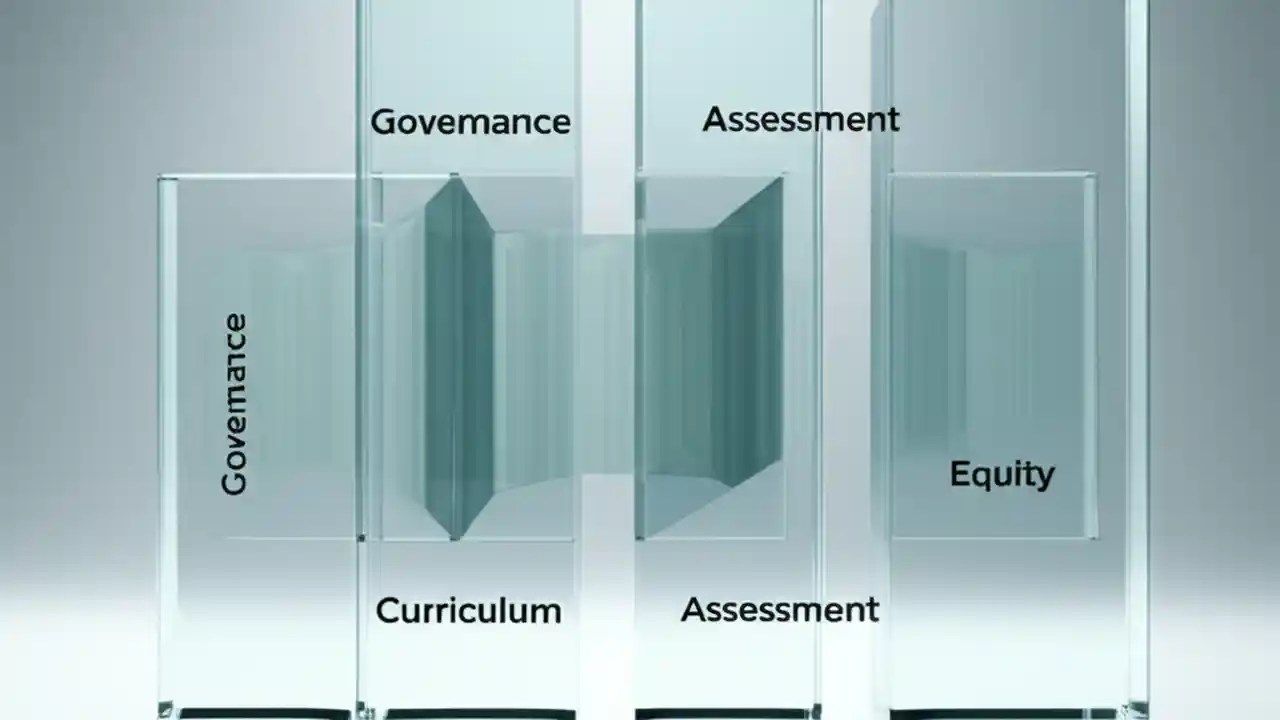 Govemance

Assessment

Govemance

Equity

Curriculum

Assessment