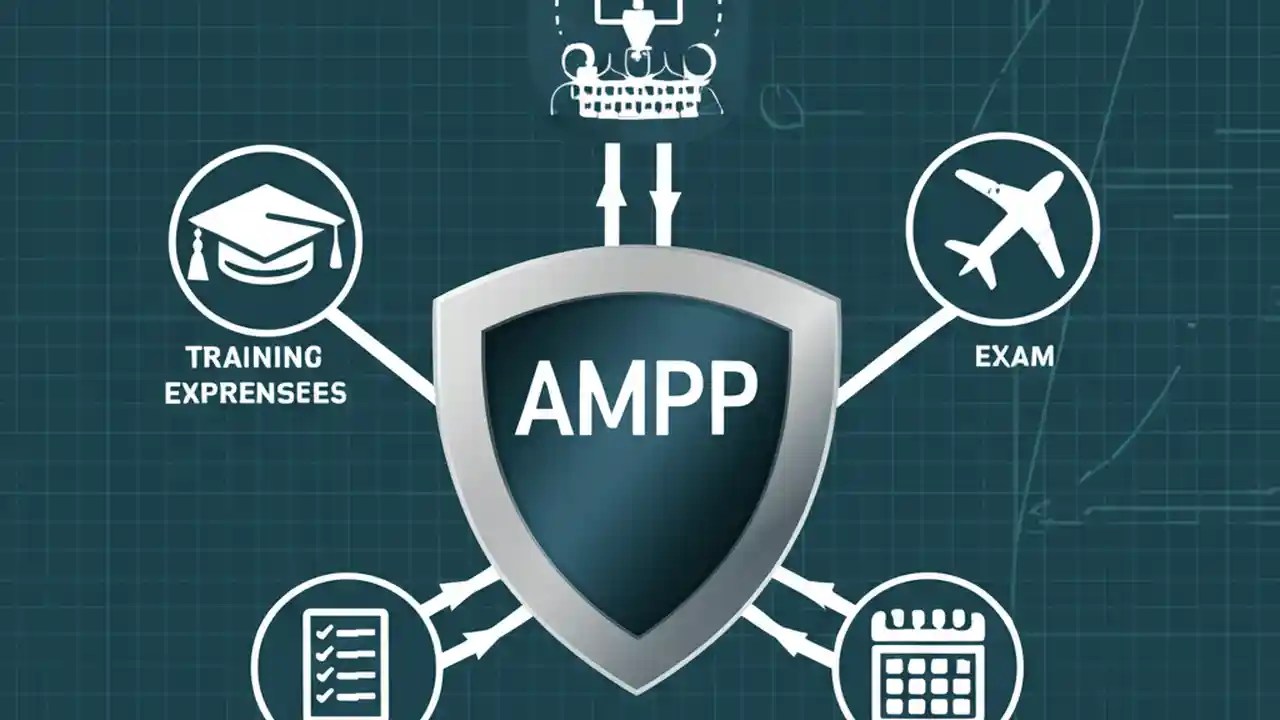 TRAINING EXPRENSEES

AMPP

EXAM