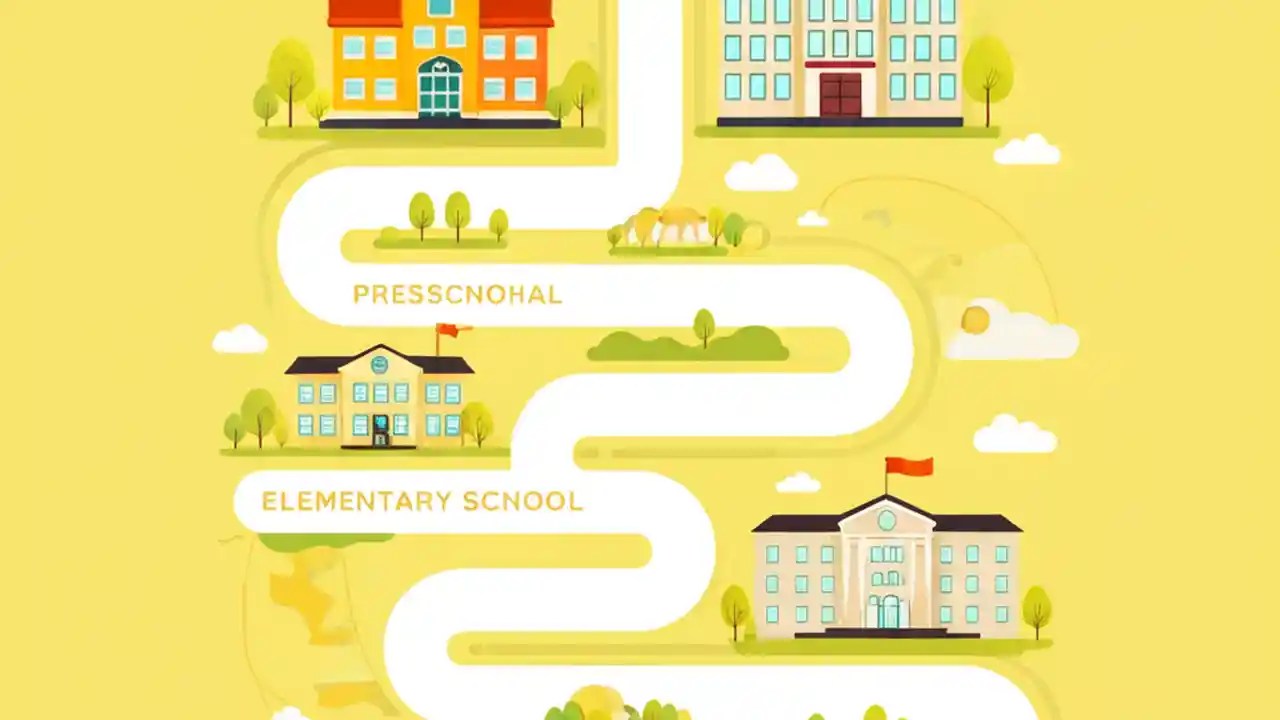 PRESSCNOHAL

ELEMENTARY SCNOOL