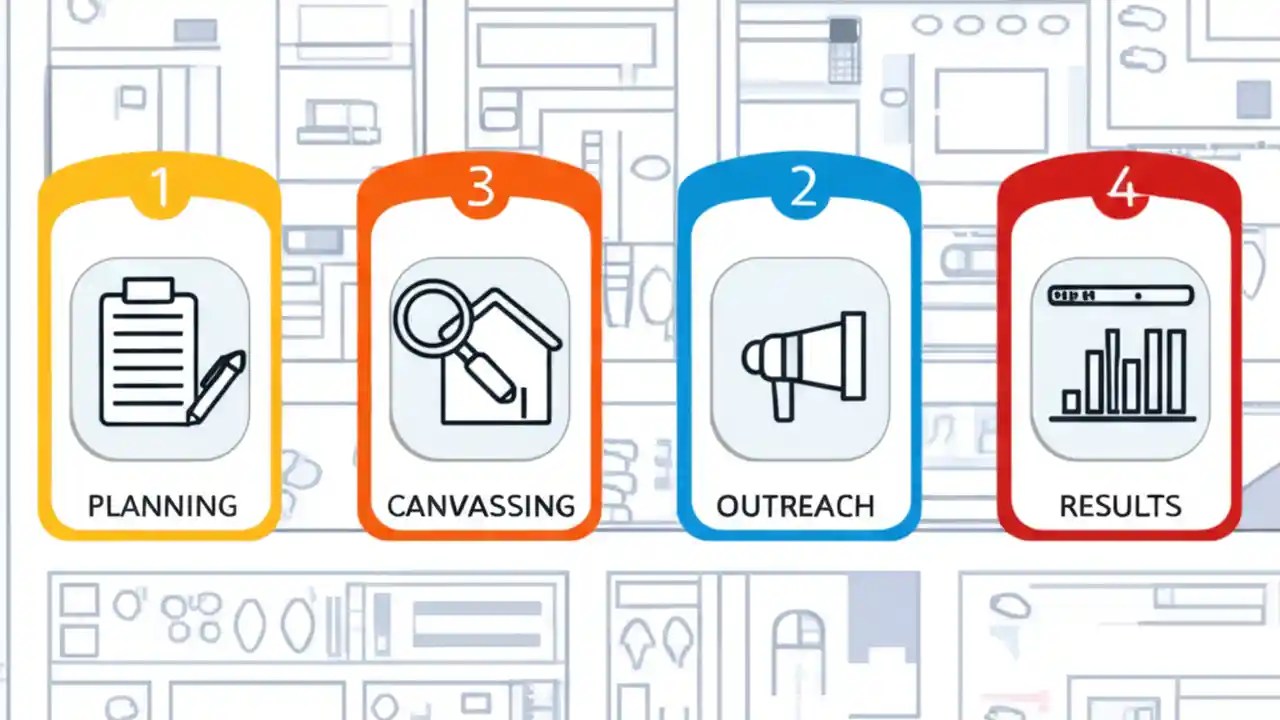 1
PLANNING

3
CANVASSING

2
OUTREACH

4
RESULTS