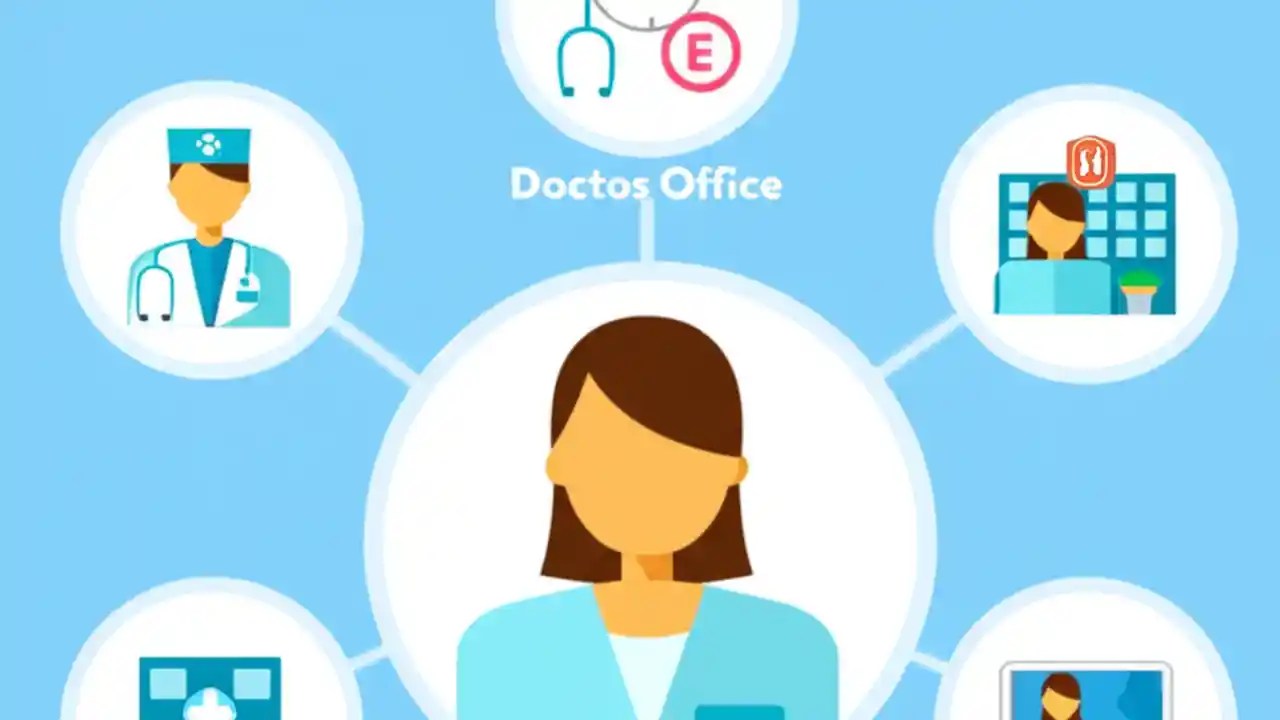 E

Doctos Office