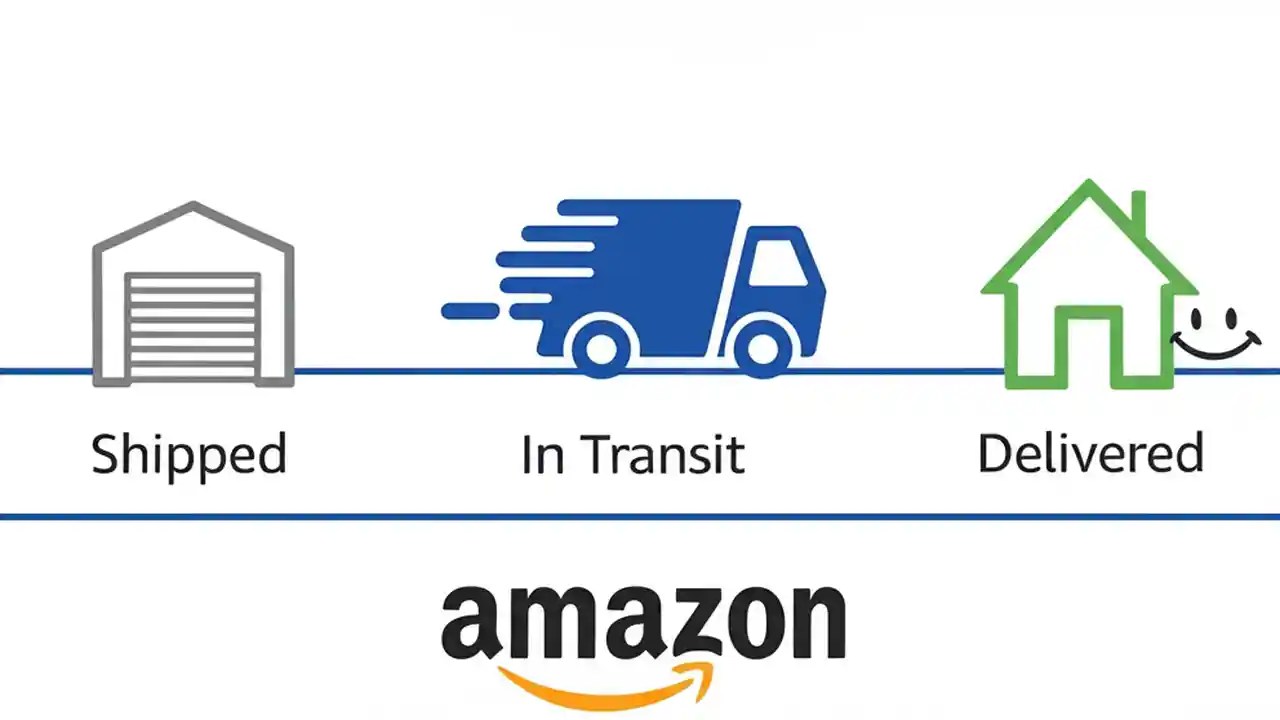 Shipped

In Transit

Delivered

amazon