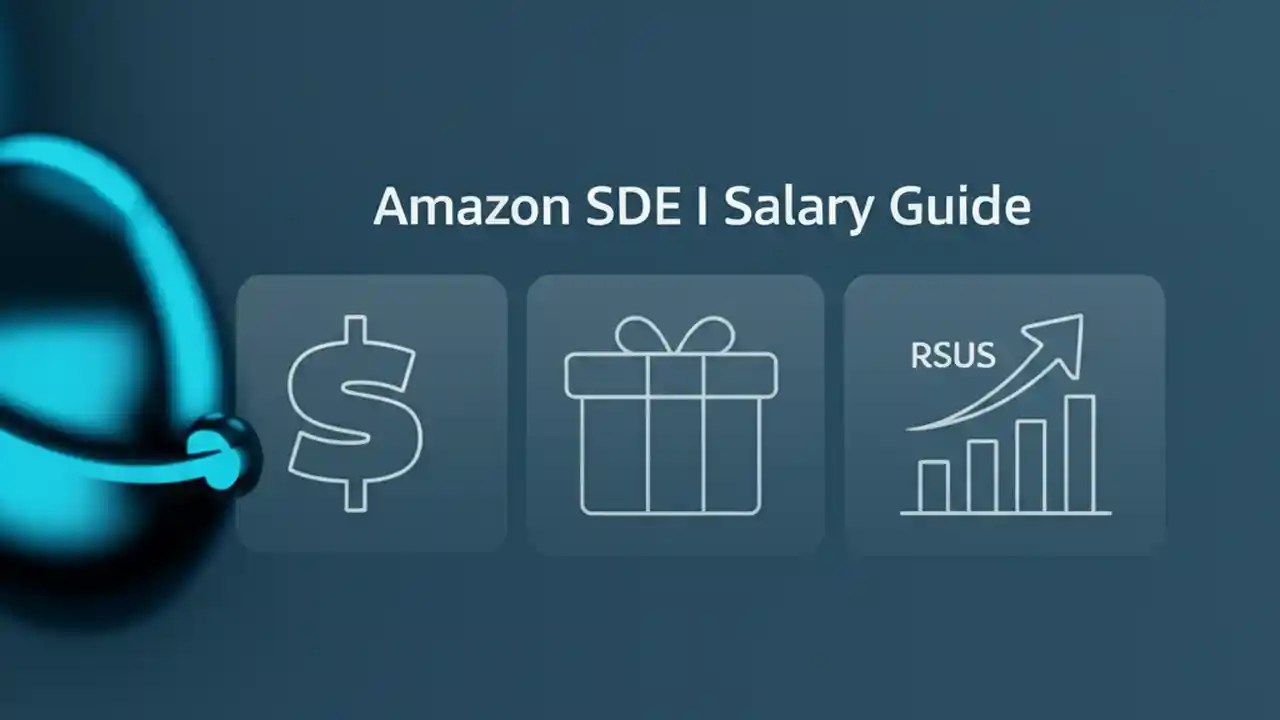 Amazon SDE I Salary Guide

$

RSUS