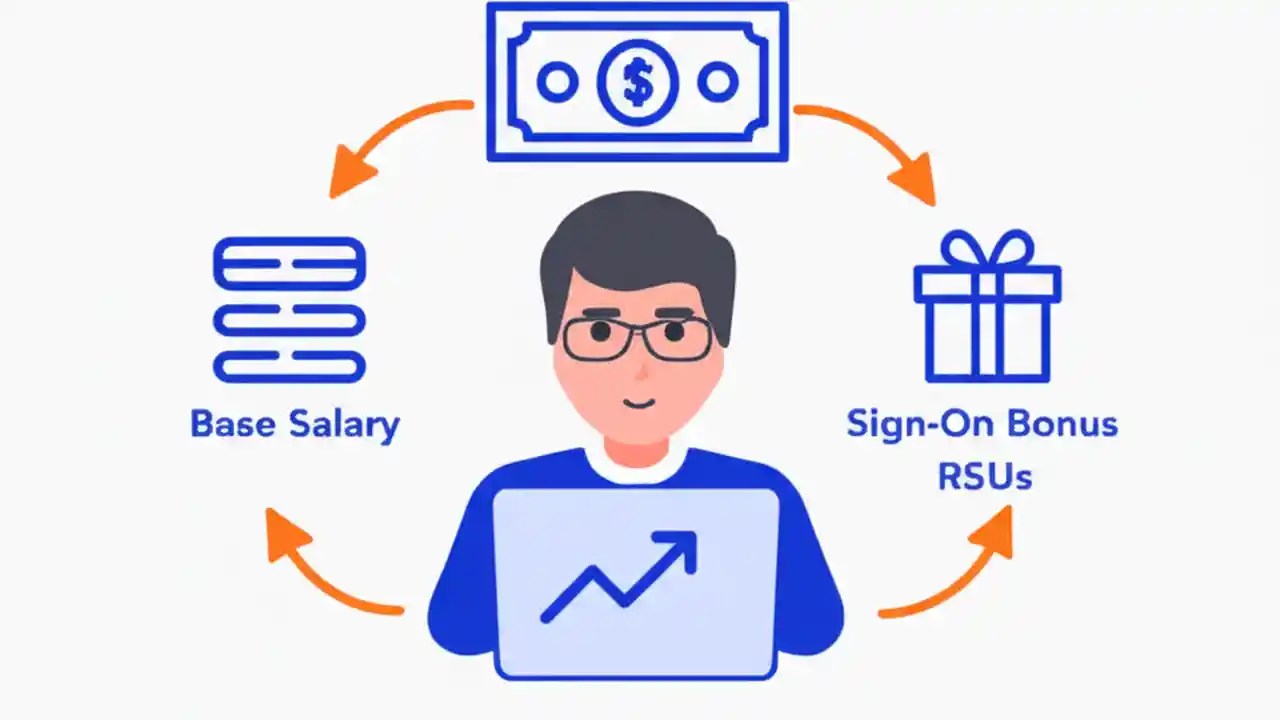 $
Base Salary
Sign-On Bonus
RSUs