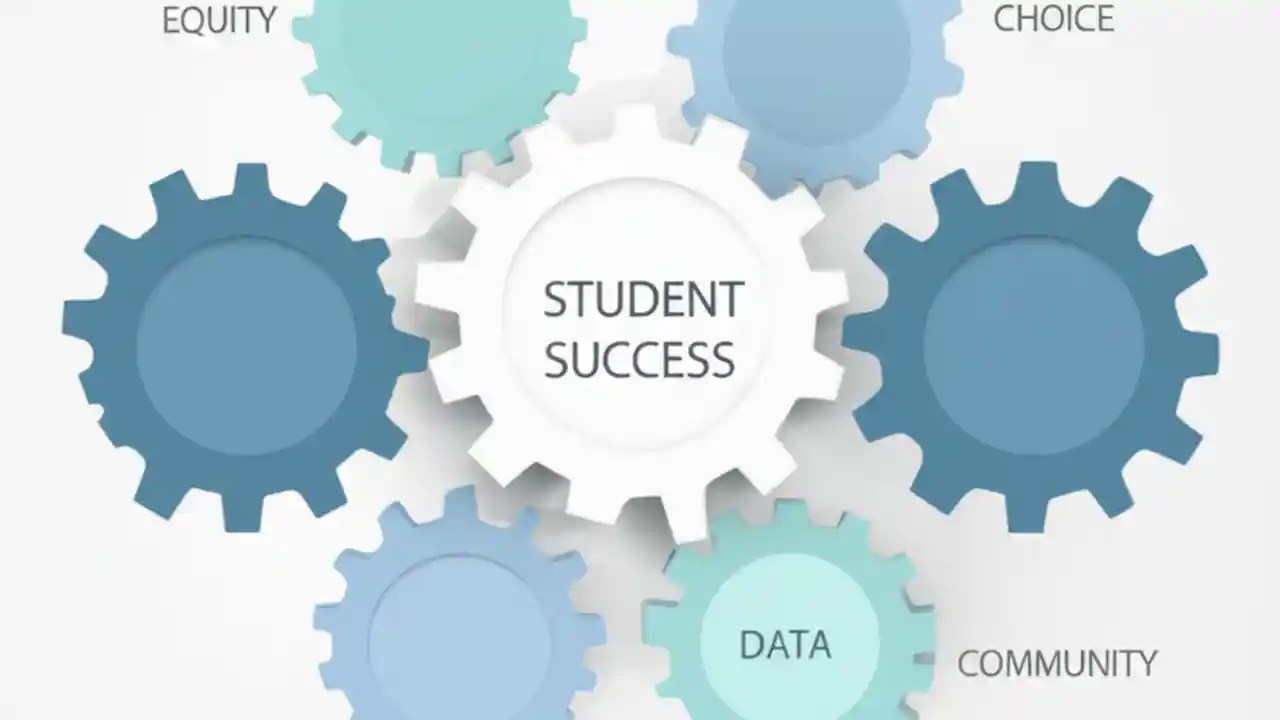 EQUITY

CHOICE

STUDENT SUCCESS

DATA

COMMUNITY