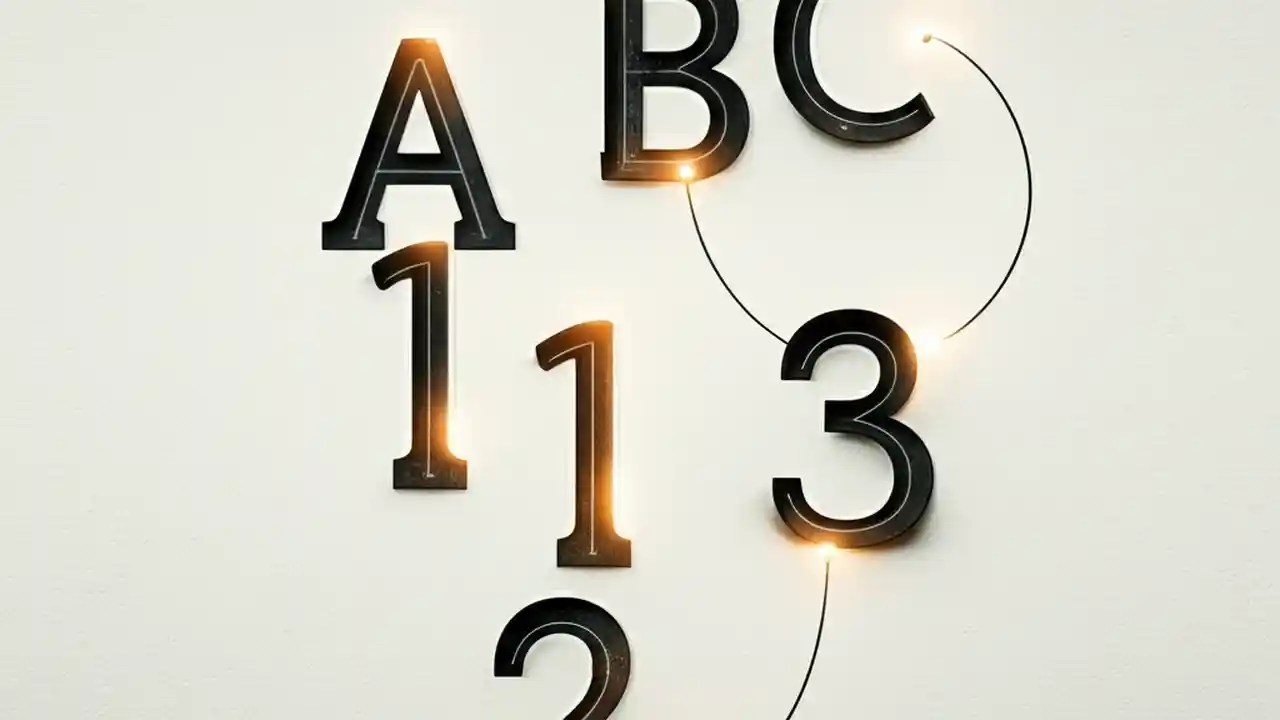 A B C
1 1 3
2