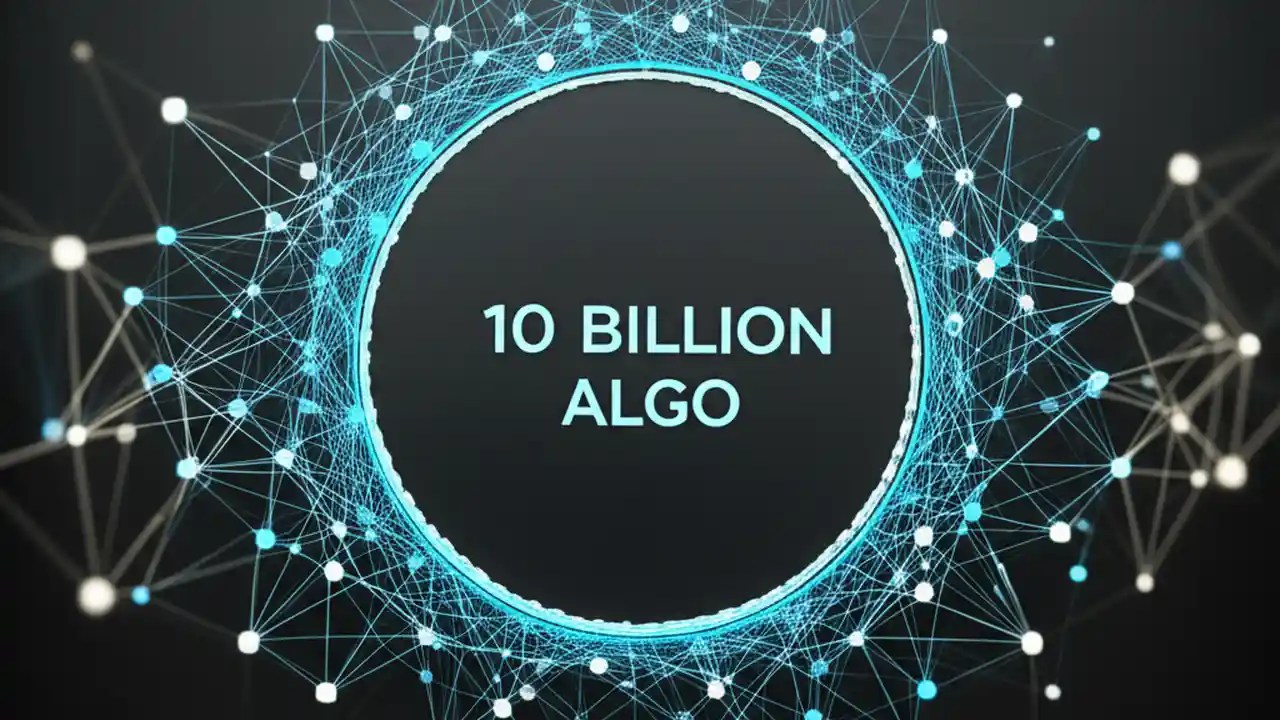 10 BILLION
ALGO