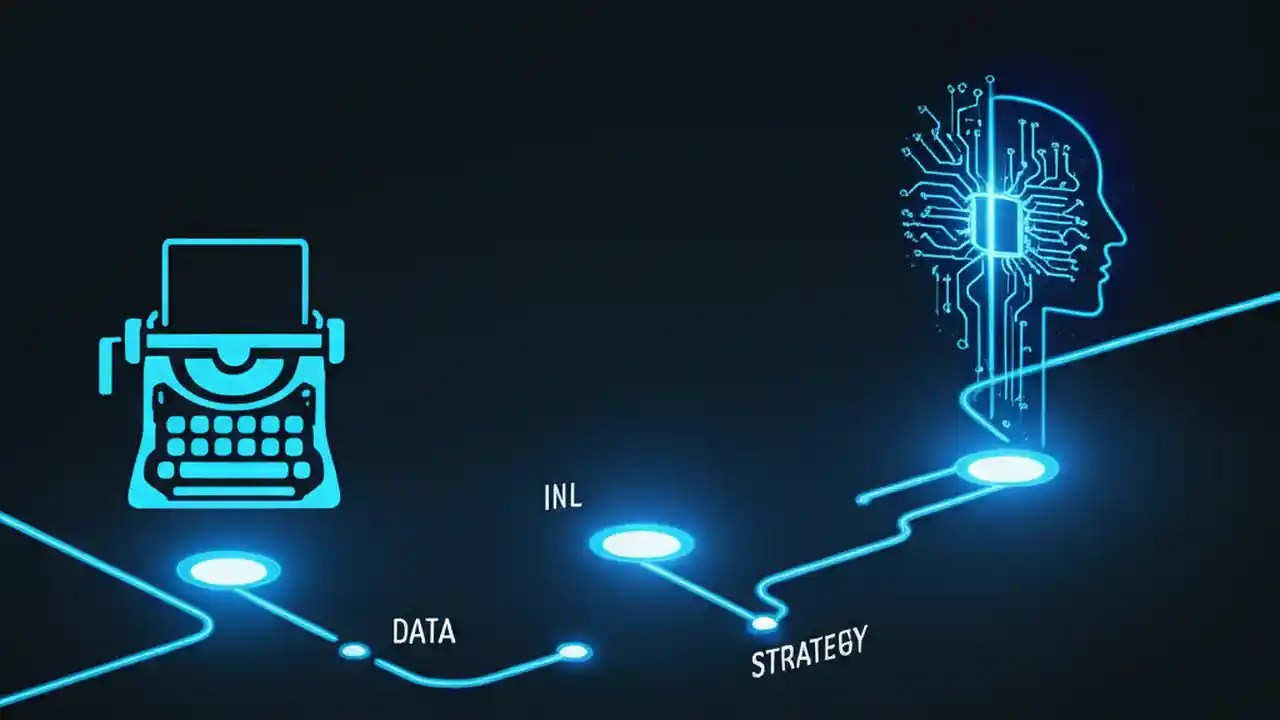 INL

DATA

STRATEGY