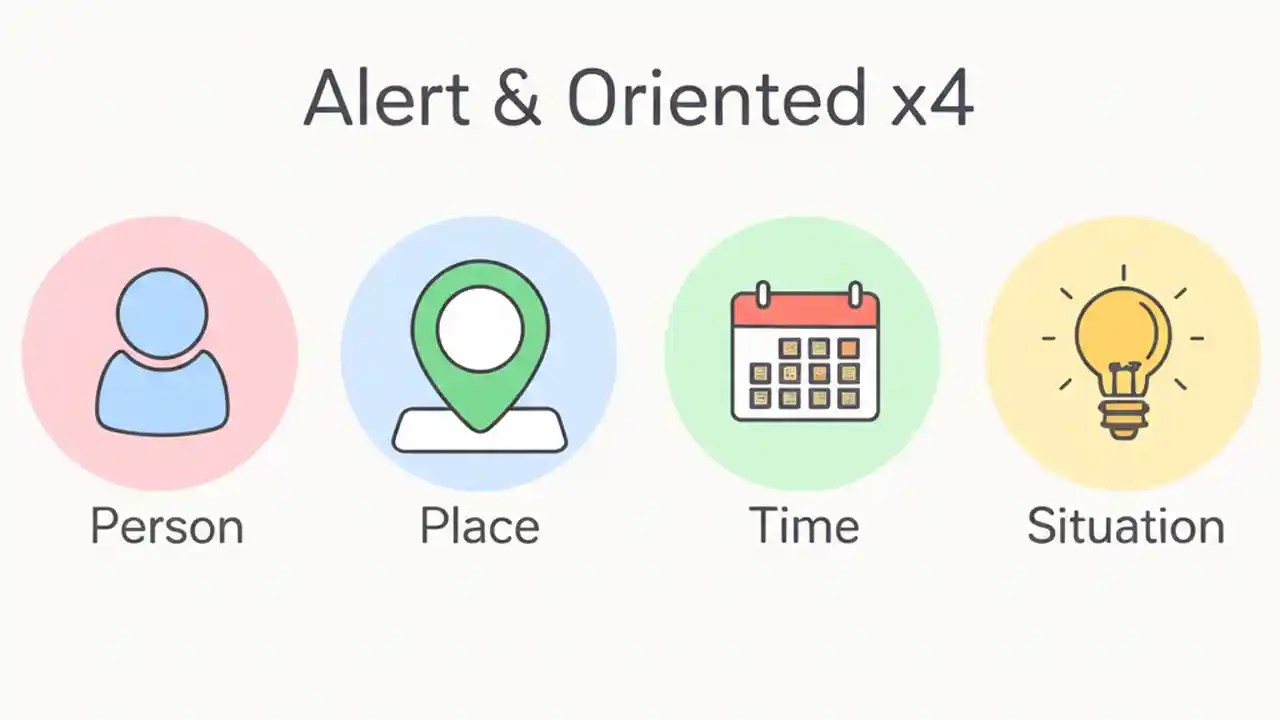 Alert & Oriented x4

Person

Place

Time

Situation