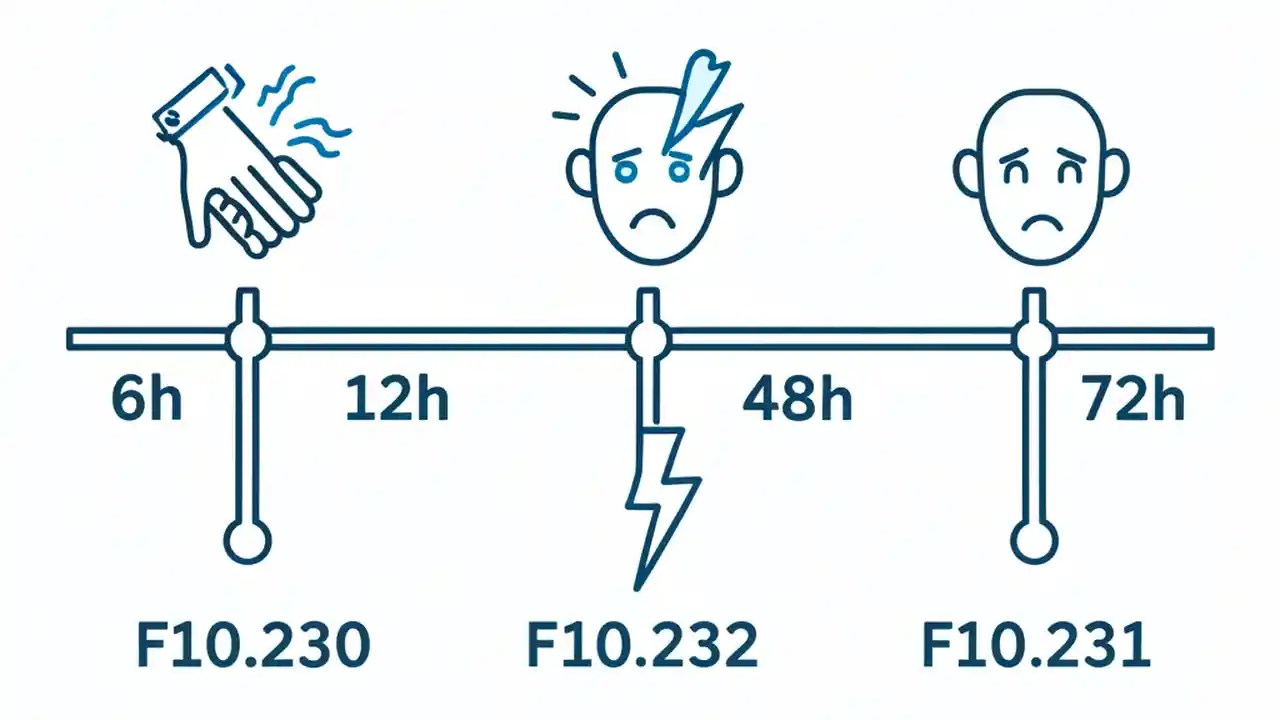 6h
12h
48h
72h
F10.230
F10.232
F10.231