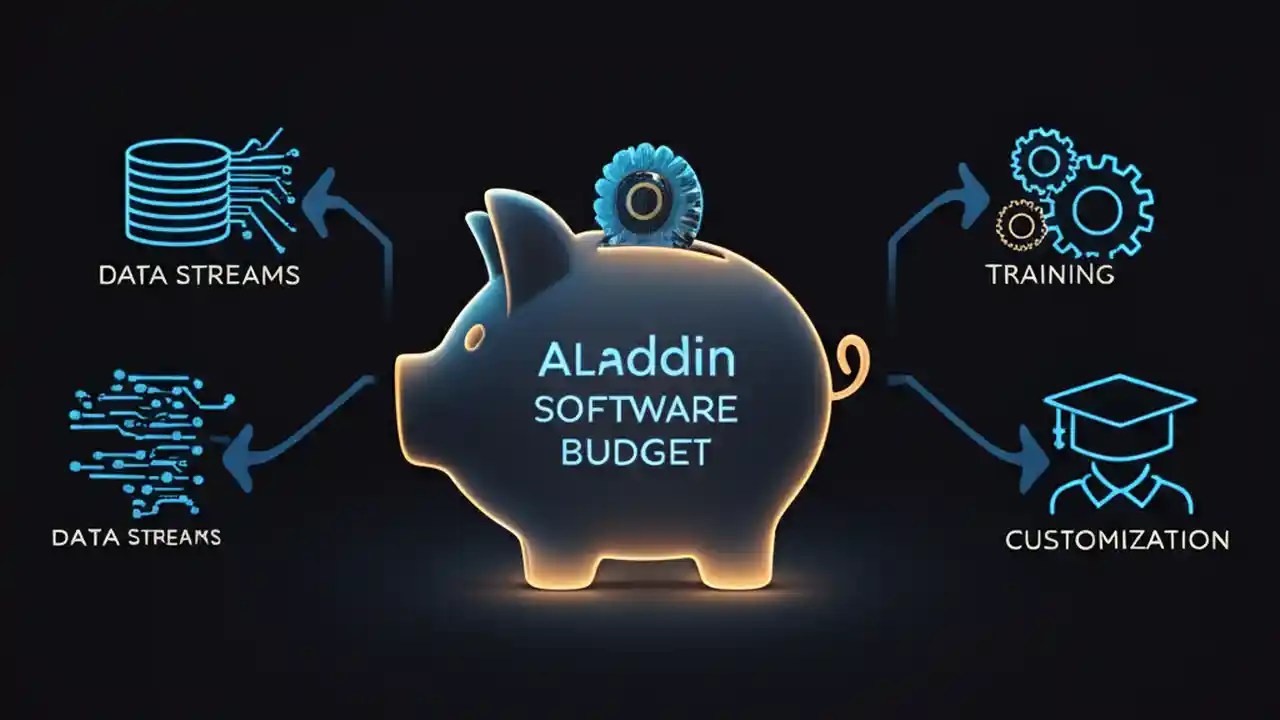 DATA STREAMS

DATA STREAMS

ALaddin SOFTWARE BUDGET

TRAINING

CUSTOMIZATION