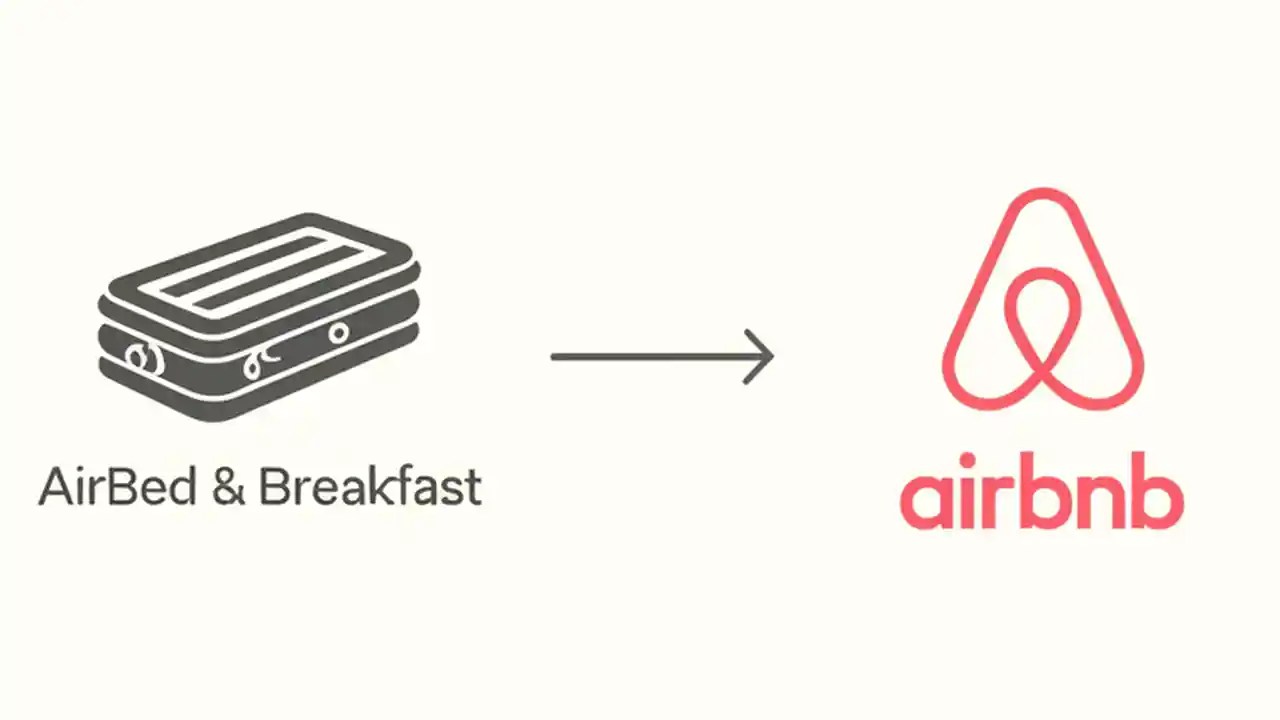 AirBed & Breakfast

airbnb