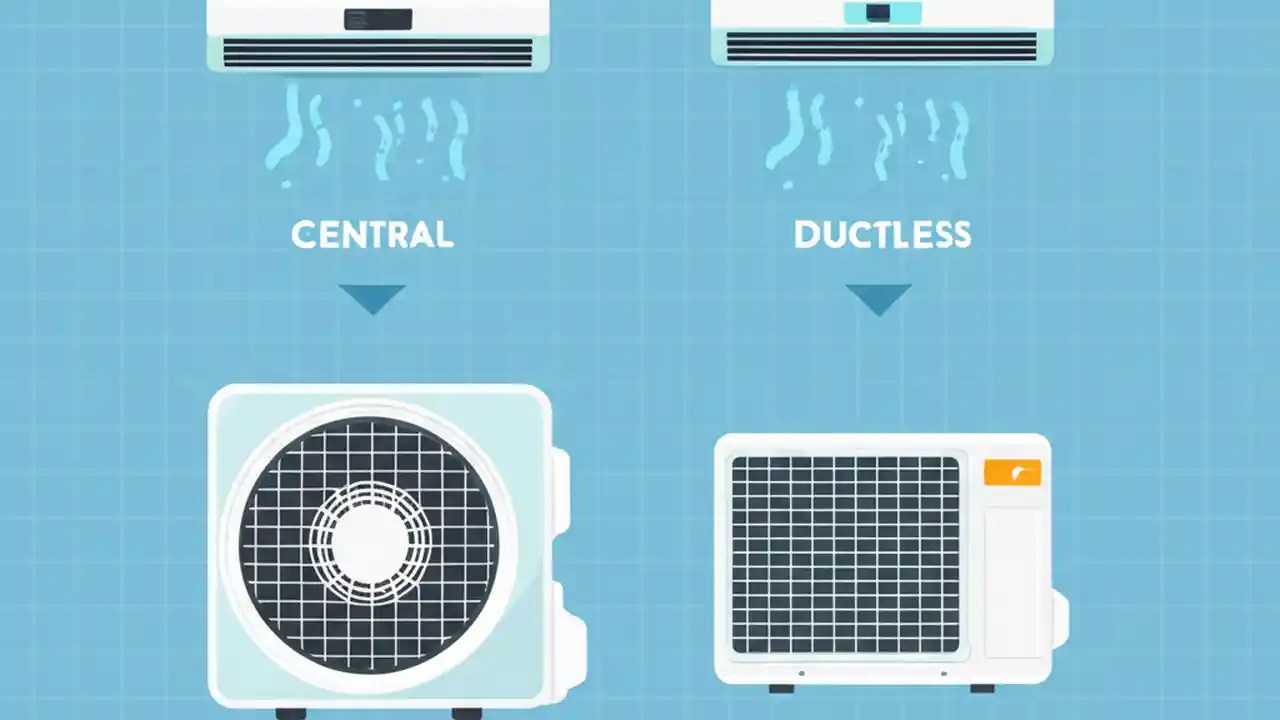 CENTRAL

DUCTLESS